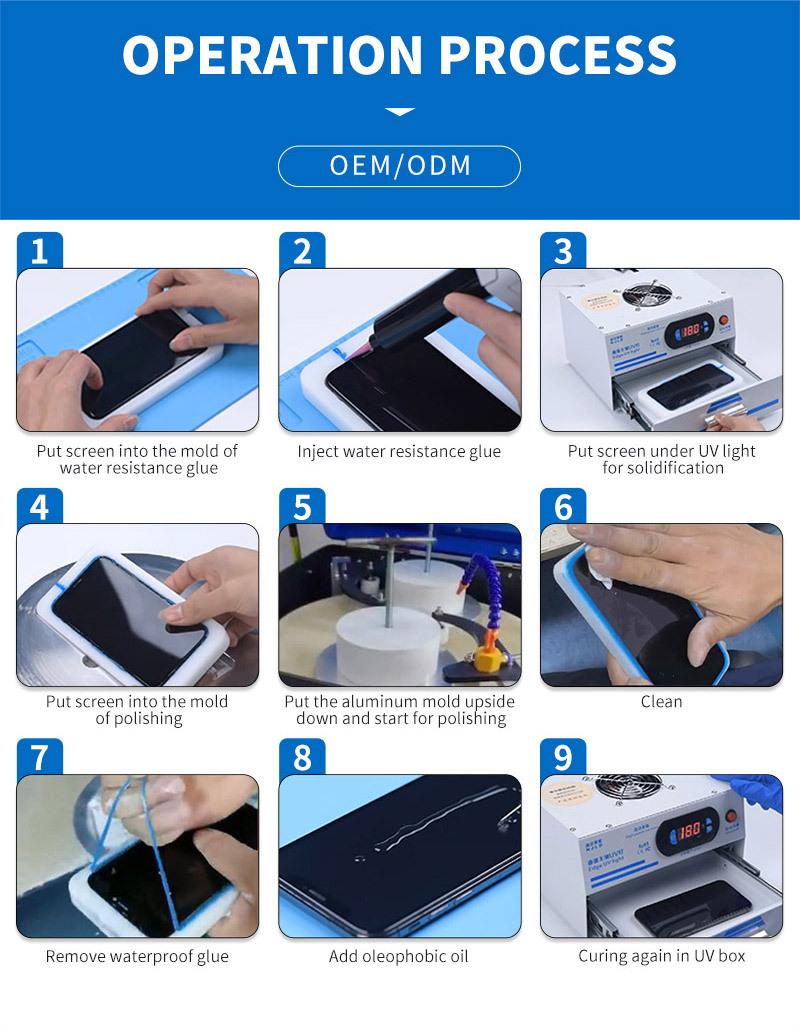 OPERATION PROCESS

OEM/ODM

1
Put screen into the mold of water resistance glue

2
Inject water resistance glue

3
180
Put screen under UV light for solidification

4
Put screen into the mold of polishing

5
Put the aluminum mold upside down and start for polishing

6
Clean

7
Remove waterproof glue

8
Add oleophobic oil

9
180
Curing again in UV box