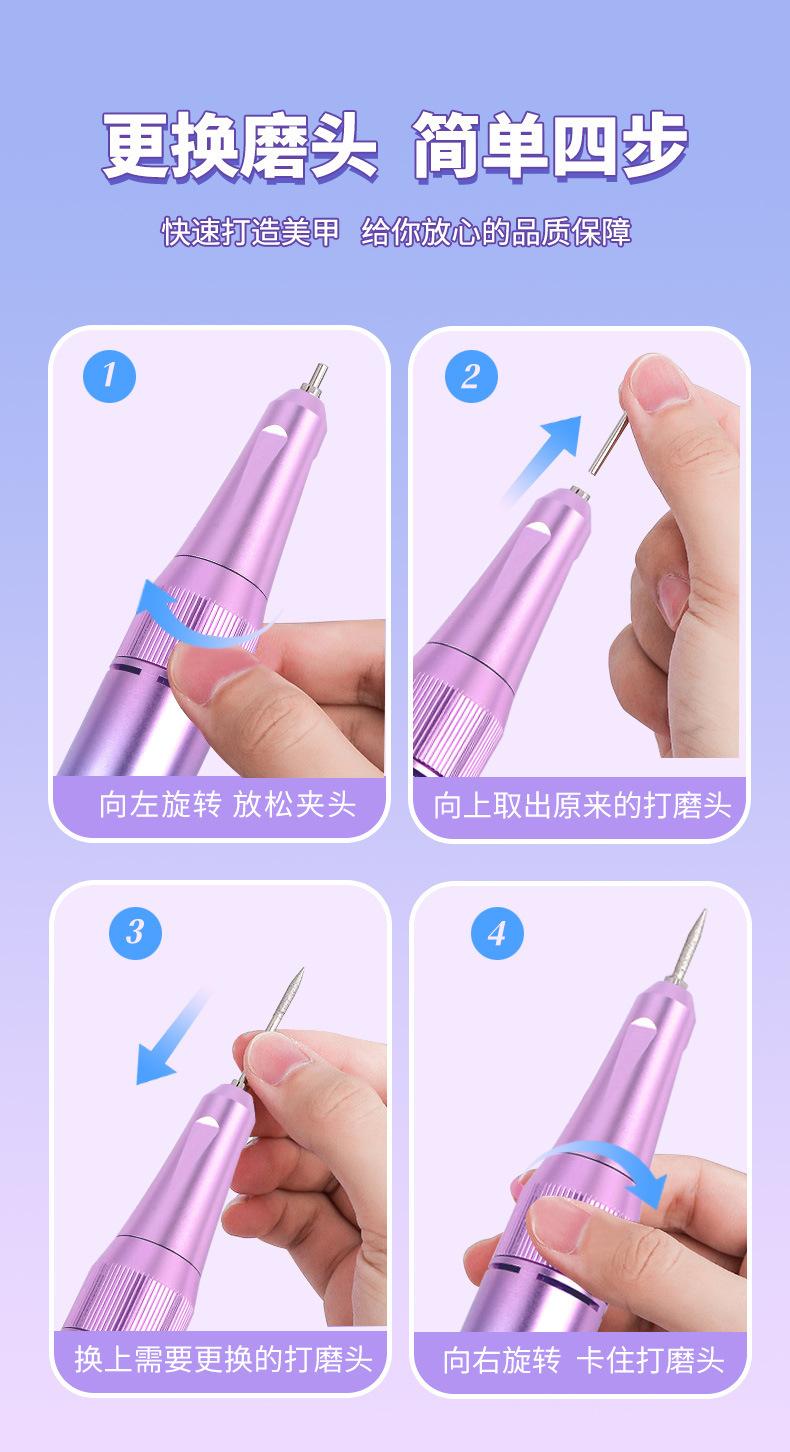 更换磨头 简单四步

快速打造美甲 给你放心的品质保障

1

向左旋转 放松夹头

2

向上取出原来的打磨头

3

换上需要更换的打磨头

4

向右旋转 卡住打磨头