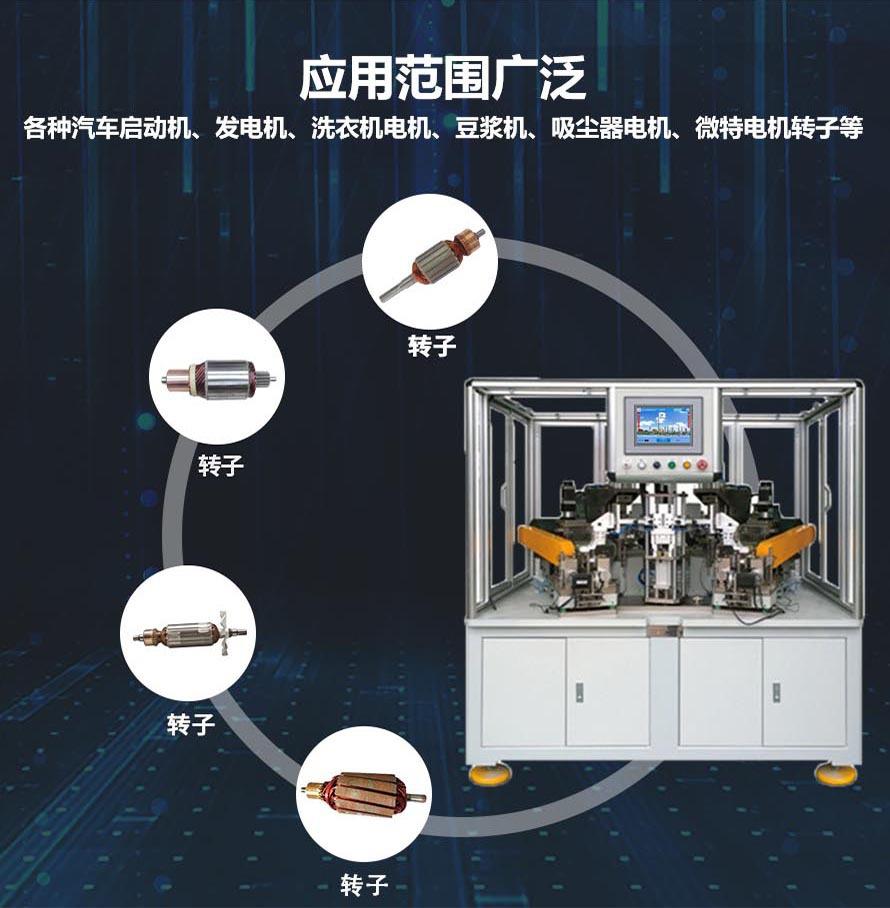 应用范围广泛

各种汽车启动机、发电机、洗衣机电机、豆浆机、吸尘器电机、微特电机转子等

转子

转子

转子

转子