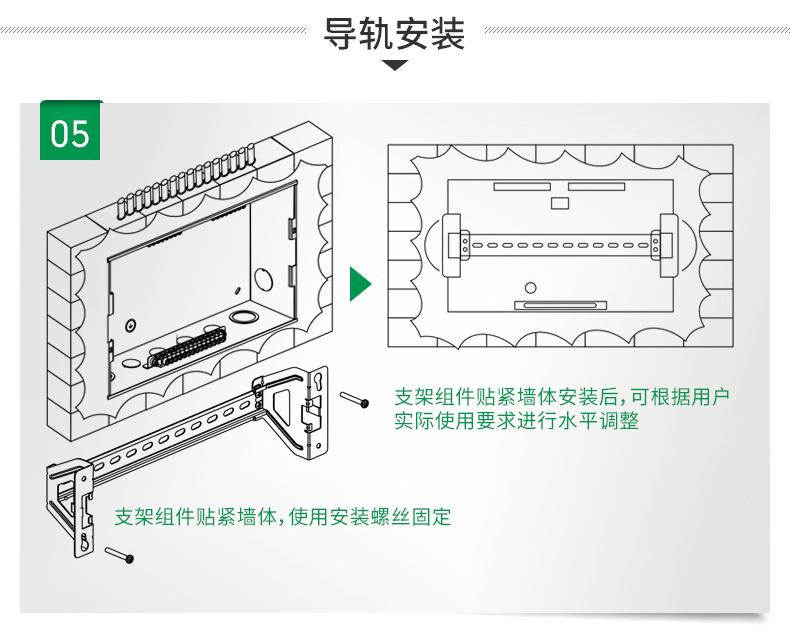 导轨安装

05

支架组件贴紧墙体安装后,可根据用户实际使用要求进行水平调整

支架组件贴紧墙体,使用安装螺丝固定