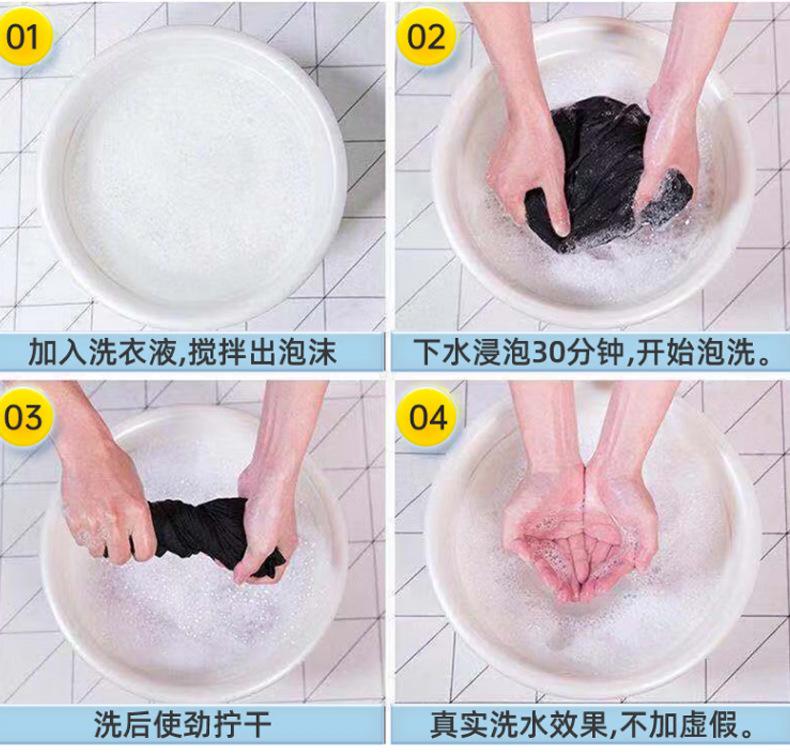 01

加入洗衣液,搅拌出泡沫

02

下水浸泡30分钟,开始泡洗。

03

洗后使劲拧干

04

真实洗水效果,不加虚假。