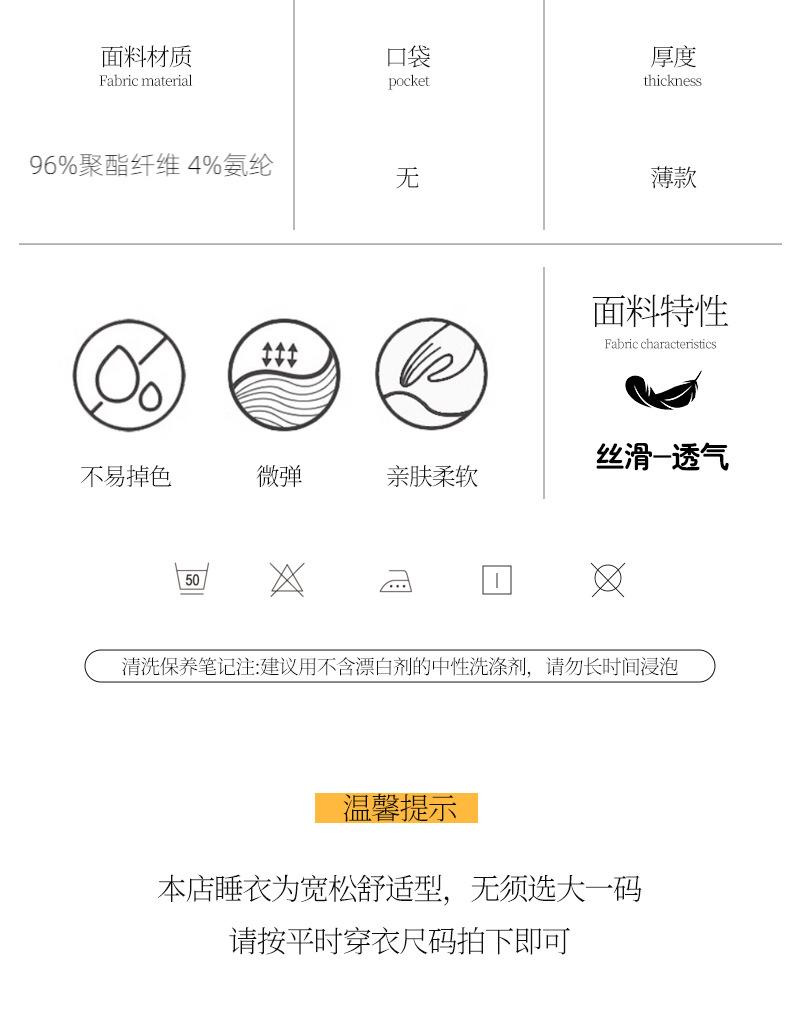 面料材质
Fabric material

96%聚酯纤维 4%氨纶

口袋
pocket

无

厚度
thickness

薄款

不易掉色

微弹

亲肤柔软

面料特性
Fabric characteristics

丝滑-透气

50

清洗保养笔记注:建议用不含漂白剂的中性洗涤剂，请勿长时间浸泡

温馨提示

本店睡衣为宽松舒适型，无须选大一码

请按平时穿衣尺码拍下即可