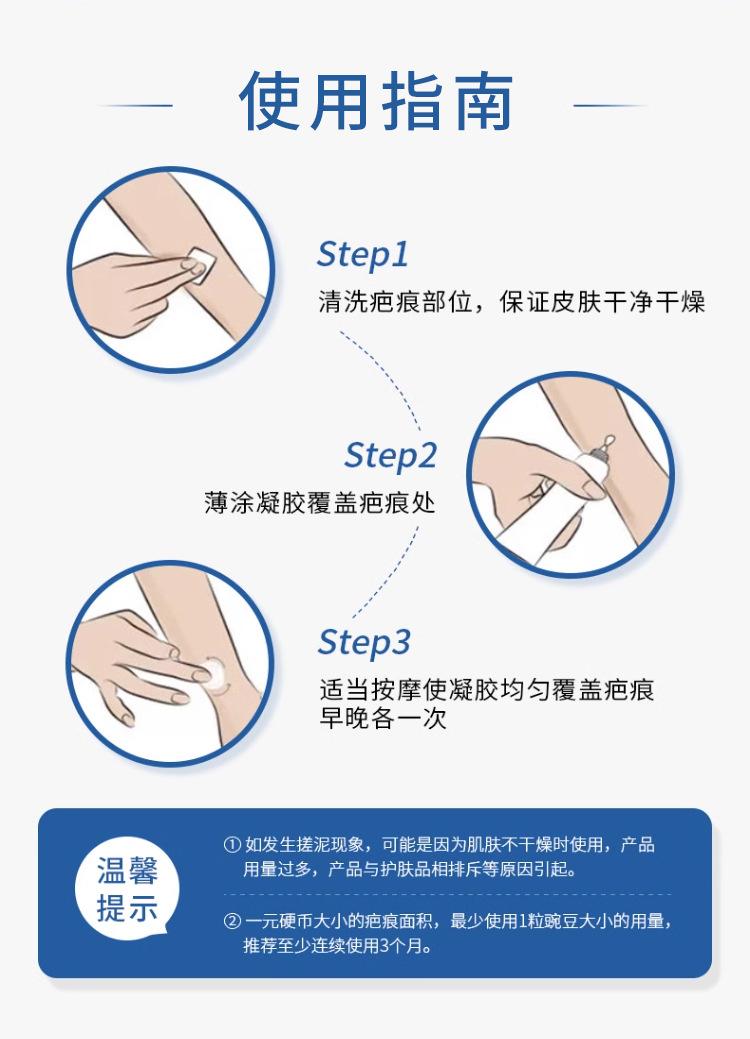 使用指南

Step1
清洗疤痕部位，保证皮肤干净干燥

Step2
薄涂凝胶覆盖疤痕处

Step3
适当按摩使凝胶均匀覆盖疤痕
早晚各一次

温馨提示

① 如发生搓泥现象，可能是因为肌肤不干燥时使用，产品用量过多，产品与护肤品相排斥等原因引起。

② 一元硬币大小的疤痕面积，最少使用1粒豌豆大小的用量，推荐至少连续使用3个月。