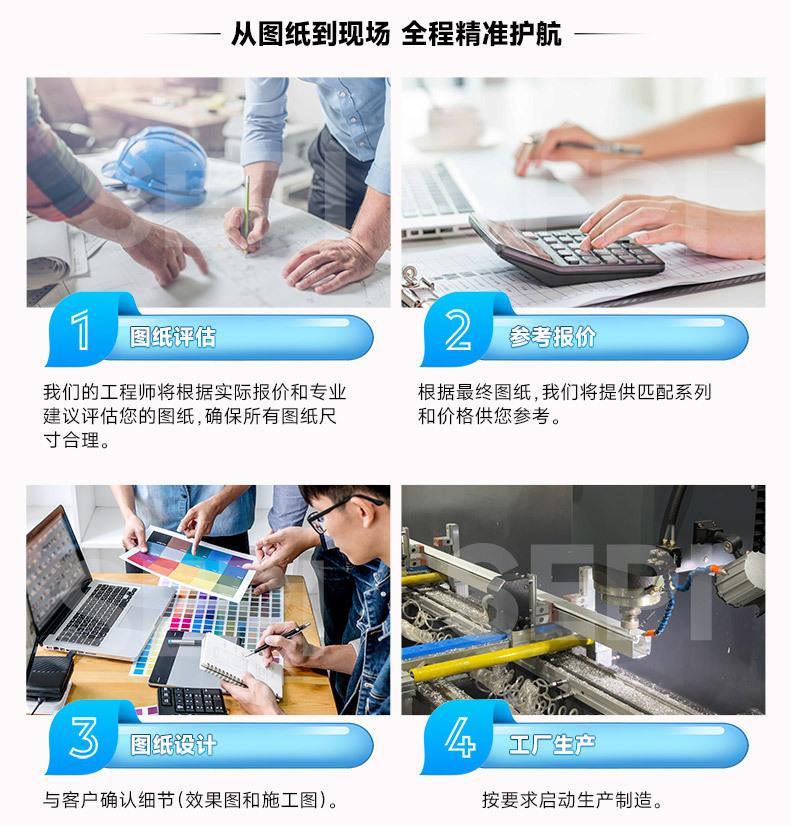 从图纸到现场 全程精准护航

1
图纸评估

我们的工程师将根据实际报价和专业建议评估您的图纸，确保所有图纸尺寸合理。

2
参考报价

根据最终图纸，我们将提供匹配系列和价格供您参考。

3
图纸设计

与客户确认细节（效果图和施工图）。

4
工厂生产

按要求启动生产制造。