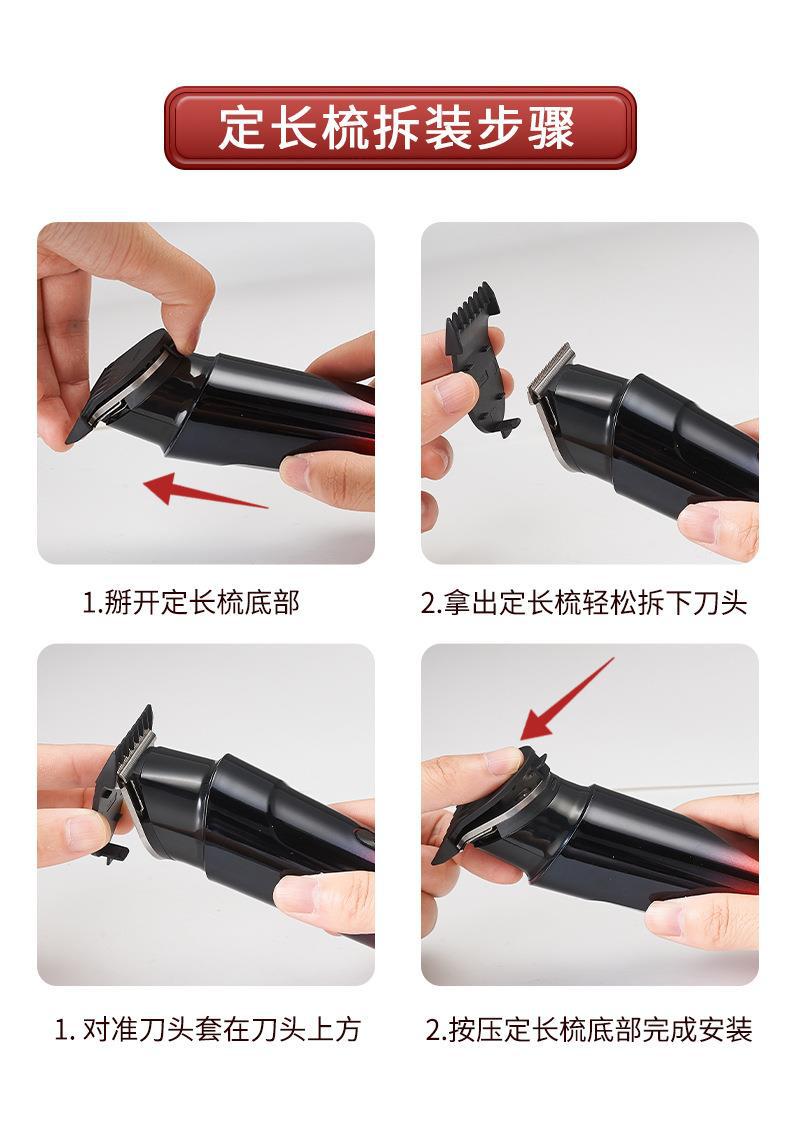 定长梳拆装步骤

1.掰开定长梳底部

2.拿出定长梳轻松拆下刀头

1. 对准刀头套在刀头上方

2.按压定长梳底部完成安装