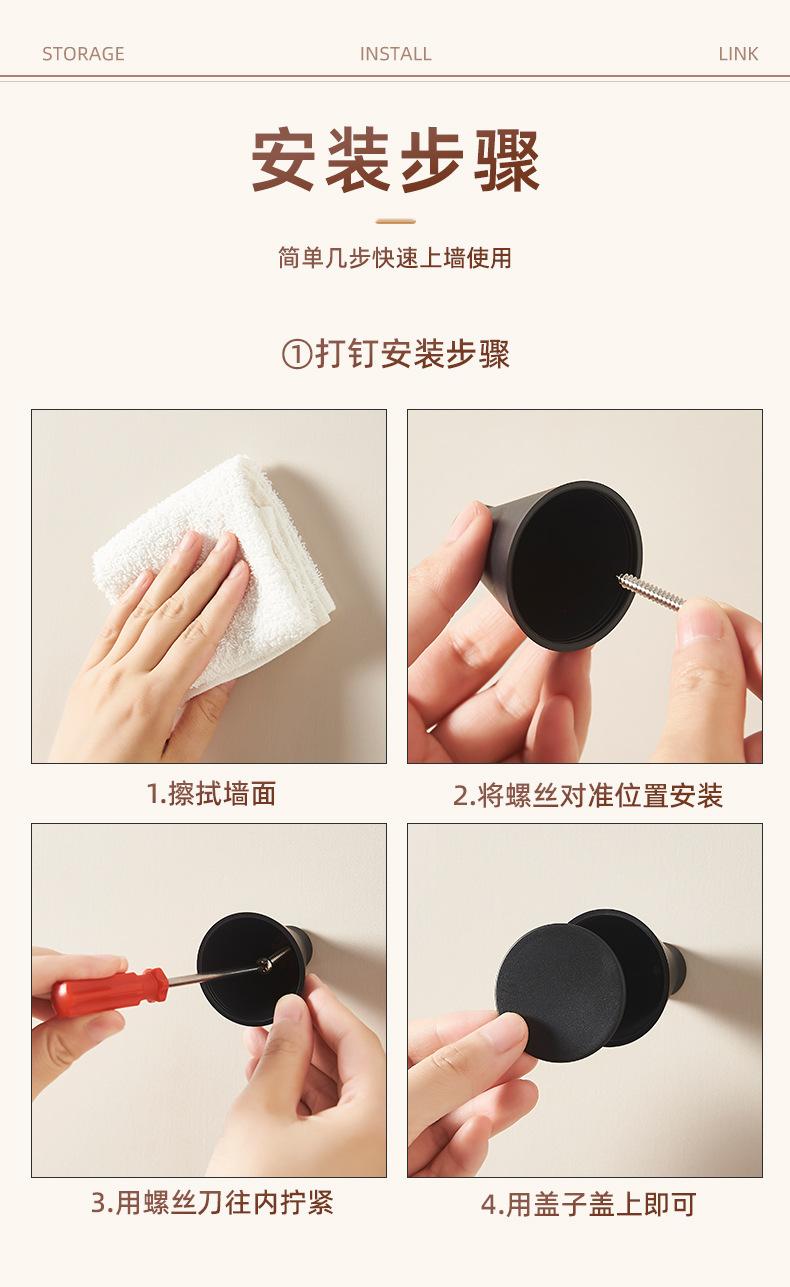 STORAGE INSTALL LINK

安装步骤

简单几步快速上墙使用

①打钉安装步骤

1.擦拭墙面

2.将螺丝对准位置安装

3.用螺丝刀往内拧紧

4.用盖子盖上即可