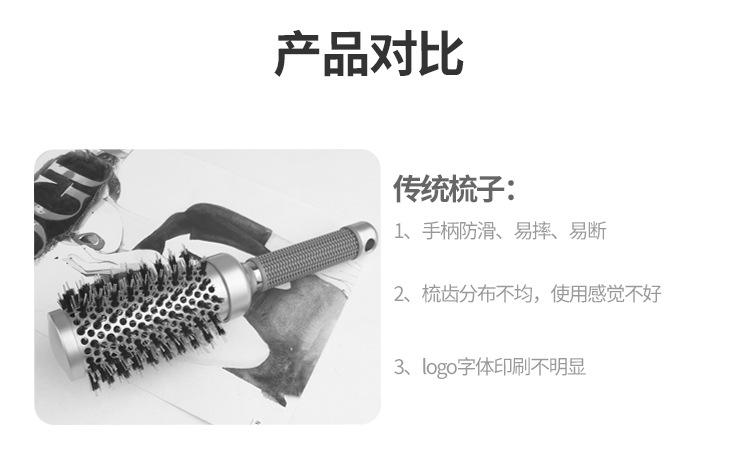 产品对比

传统梳子：

1、手柄防滑、易摔、易断

2、梳齿分布不均，使用感觉不好

3、logo字体印刷不明显