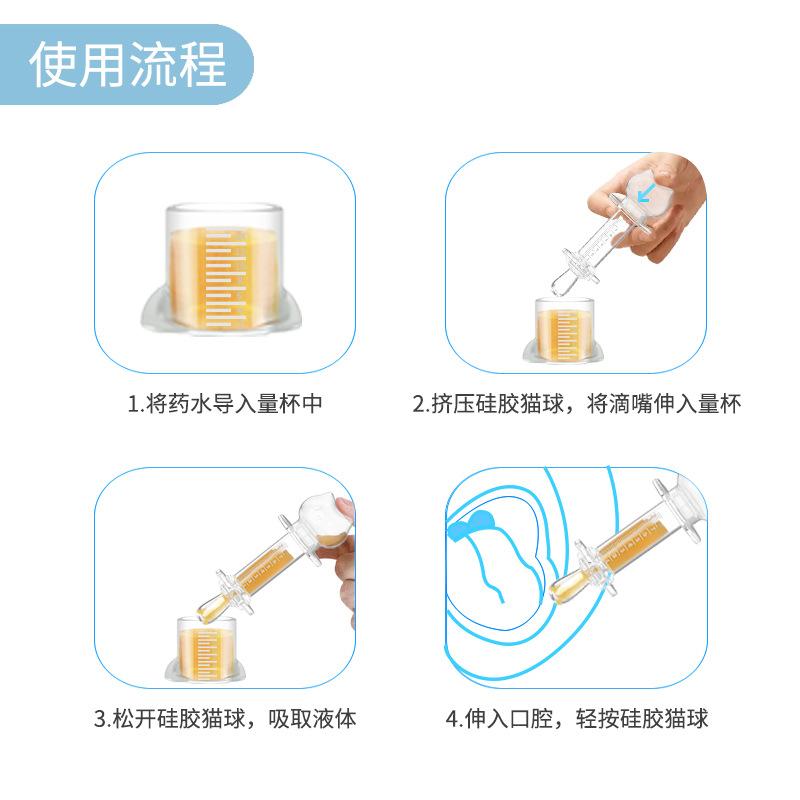 使用流程

1.将药水导入量杯中

2.挤压硅胶猫球，将滴嘴伸入量杯

3.松开硅胶猫球，吸取液体

4.伸入口腔，轻按硅胶猫球