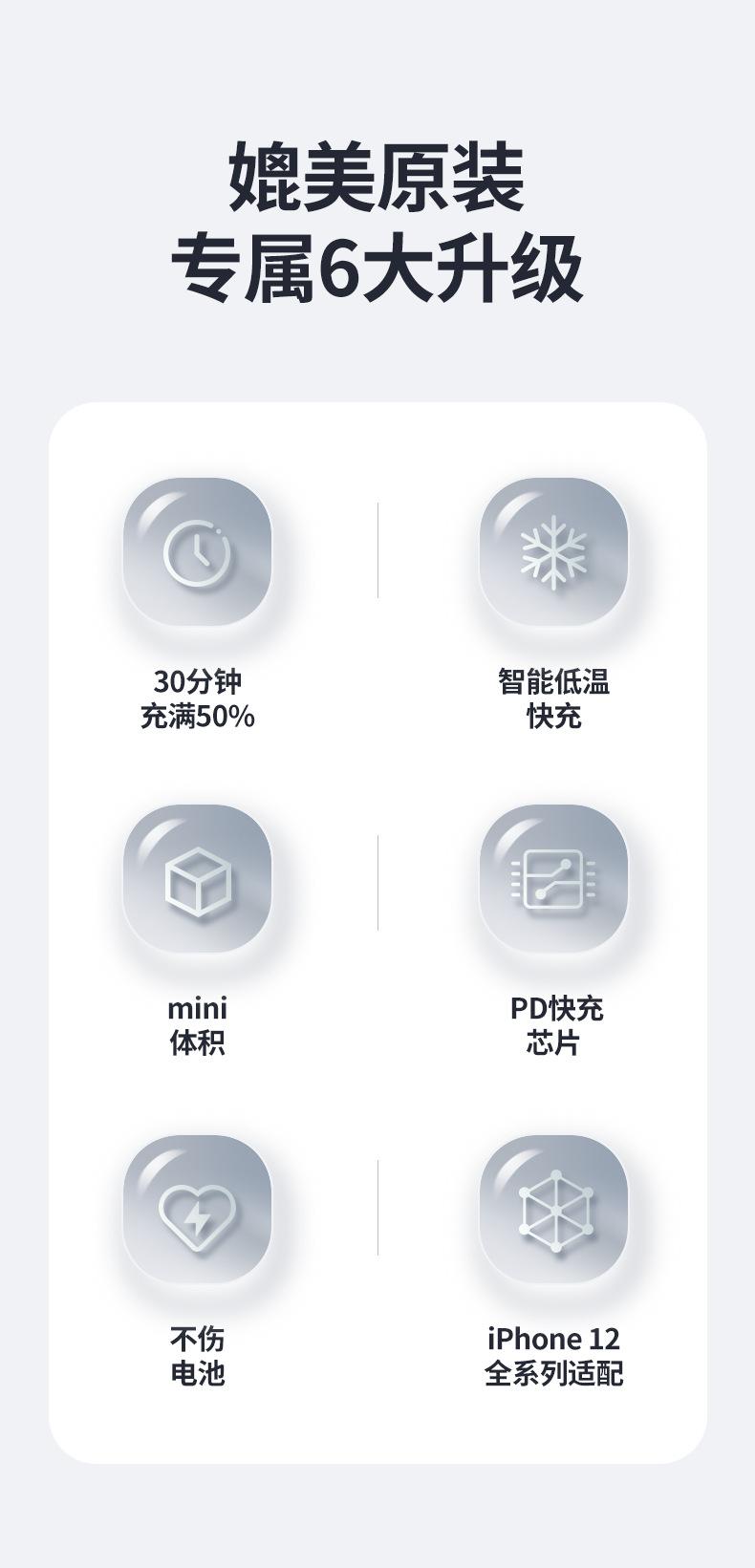 媲美原装
专属6大升级

30分钟
充满50%

智能低温
快充

mini
体积

PD快充
芯片

不伤
电池

iPhone 12
全系列适配