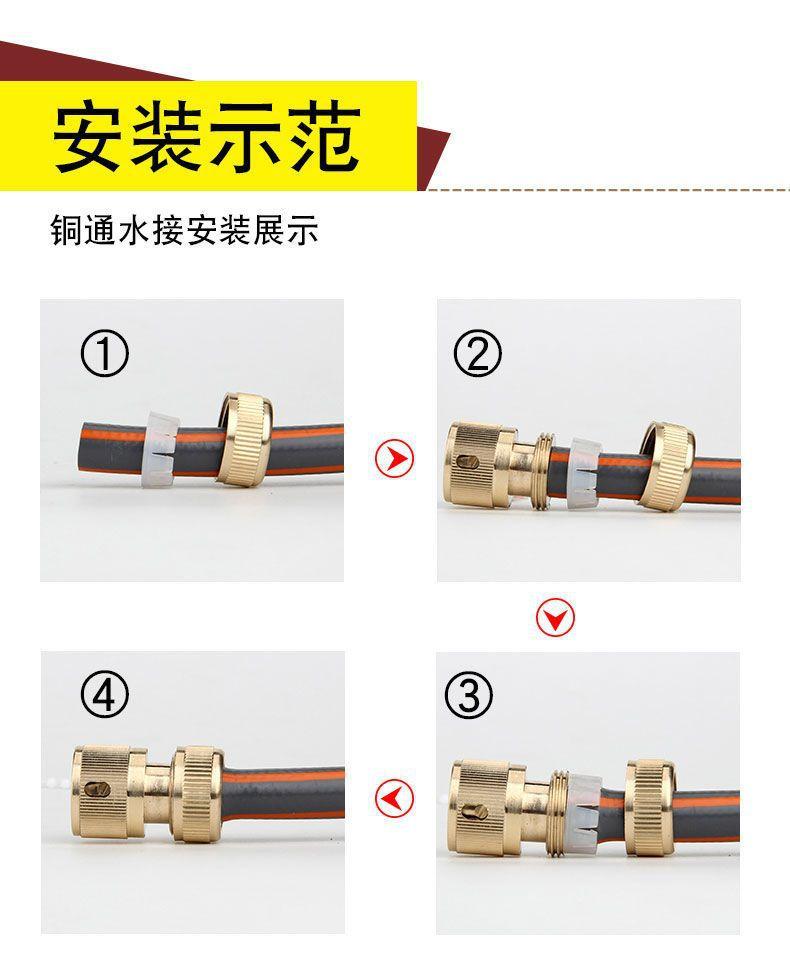 安装示范

铜通水接安装展示

①

②

④

③