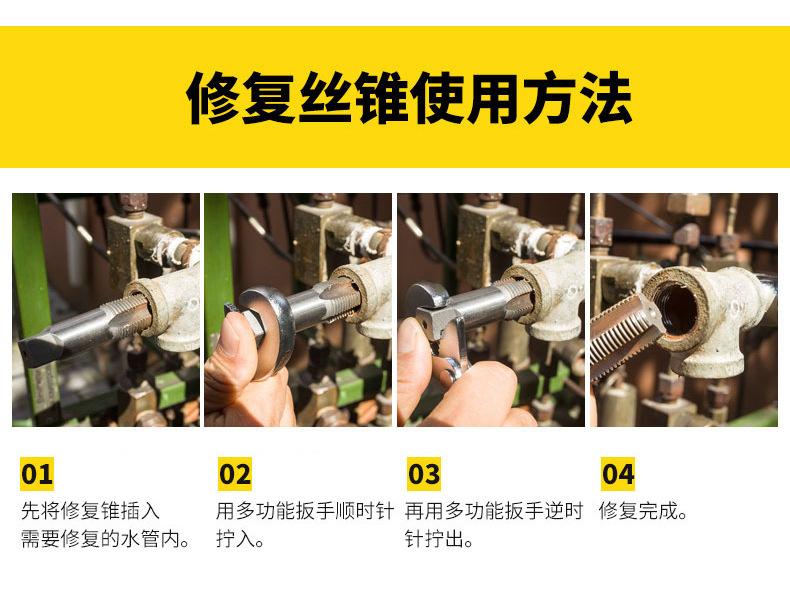 修复丝锥使用方法

01
先将修复锥插入需要修复的水管内。

02
用多功能扳手顺时针拧入。

03
再用多功能扳手逆时针拧出。

04
修复完成。