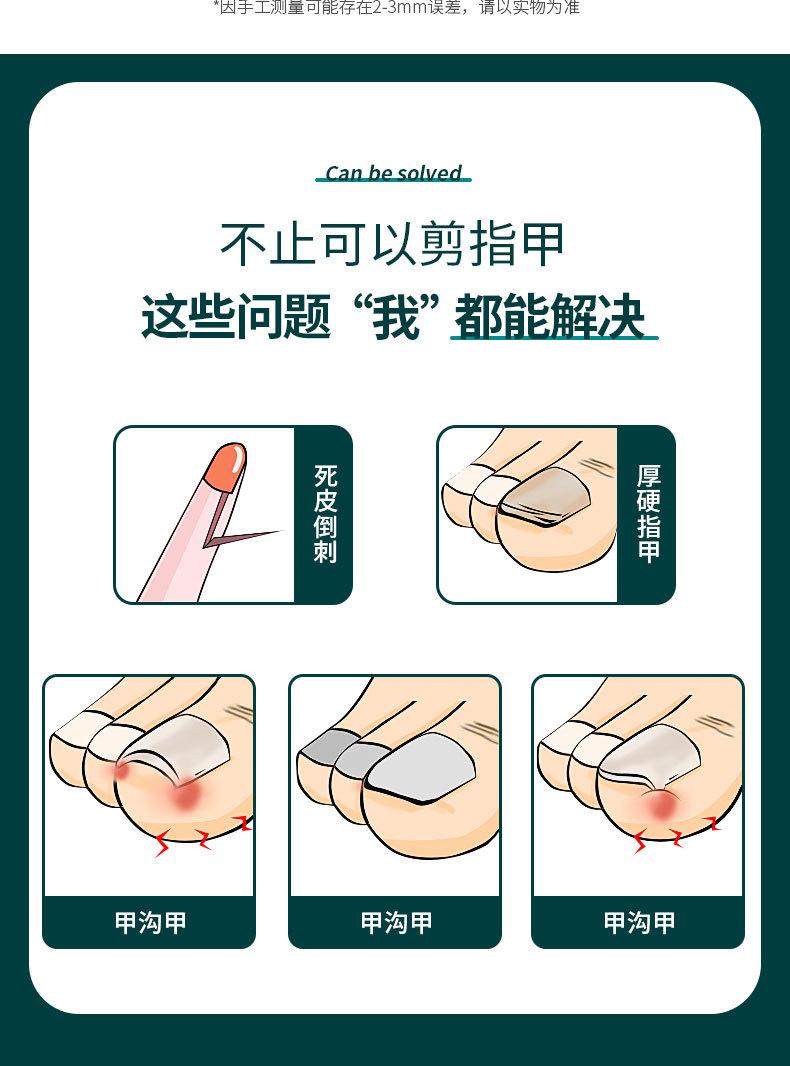 *因手工测量可能存在2-3mm误差，请以实物为准

Can be solved

不止可以剪指甲

这些问题“我”都能解决

死皮倒刺

厚硬指甲

甲沟甲

甲沟甲

甲沟甲