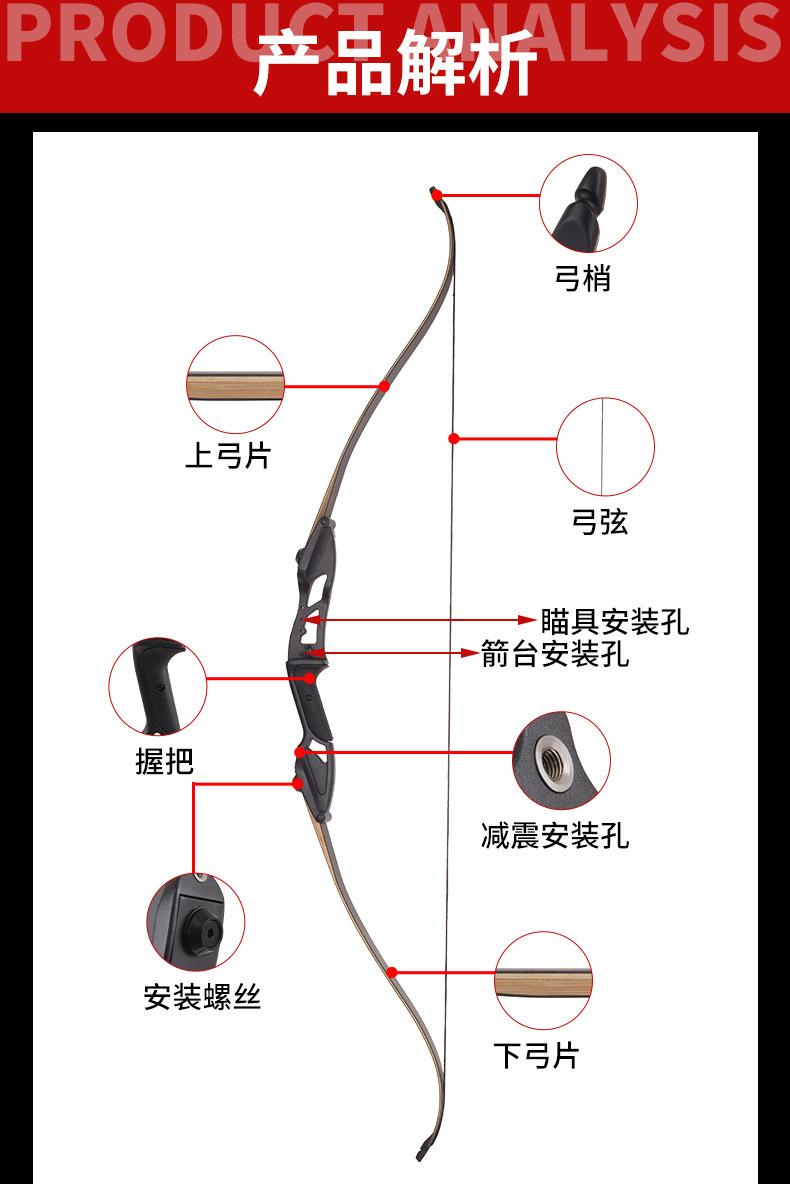 PRODUCT ANALYSIS
产品解析

弓梢

上弓片

弓弦

瞄具安装孔
箭台安装孔

握把

减震安装孔

安装螺丝

下弓片