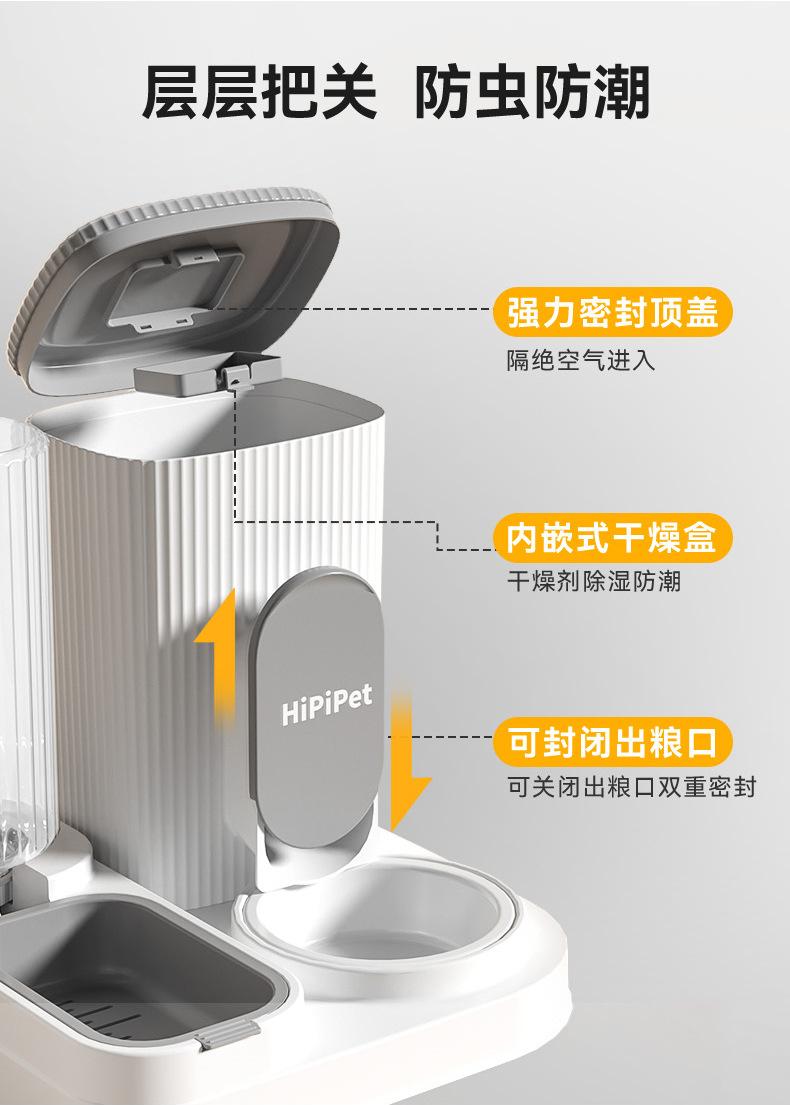 层层把关 防虫防潮

强力密封顶盖
隔绝空气进入

内嵌式干燥盒
干燥剂除湿防潮

HiPiPet

可封闭出粮口
可关闭出粮口双重密封