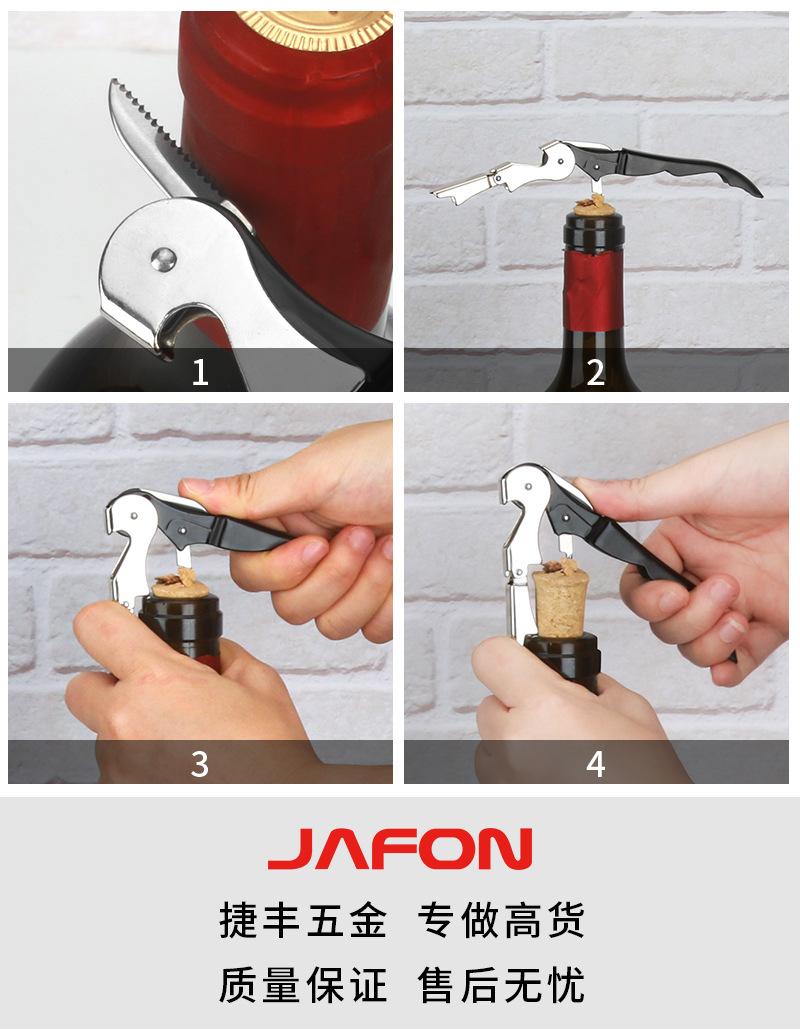 1

2

3

4

JAFON

捷丰五金 专做高货

质量保证 售后无忧