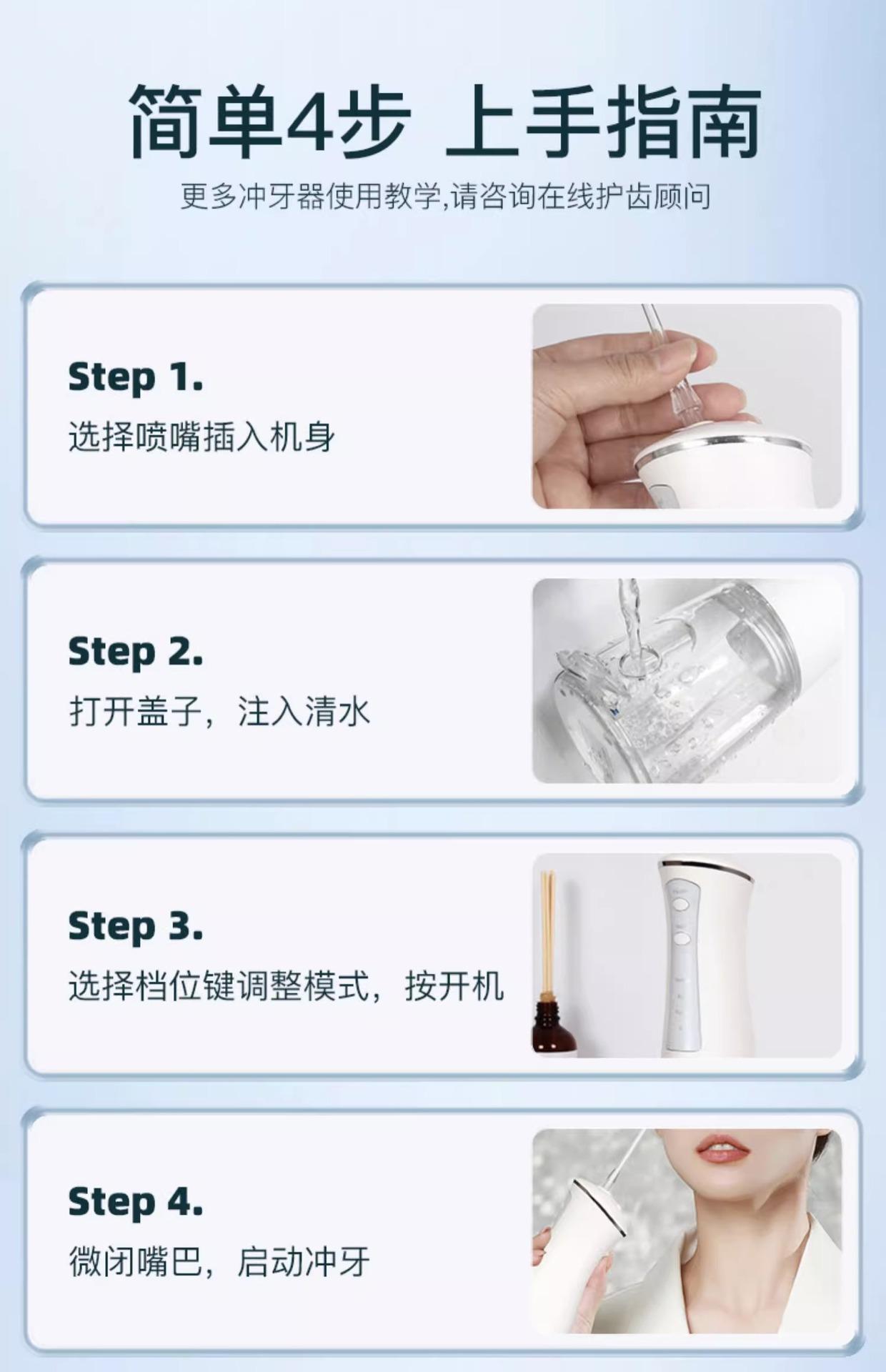 简单4步 上手指南

更多冲牙器使用教学,请咨询在线护齿顾问

Step 1.

选择喷嘴插入机身

Step 2.

打开盖子，注入清水

Step 3.

选择档位键调整模式，按开机

Step 4.

微闭嘴巴，启动冲牙