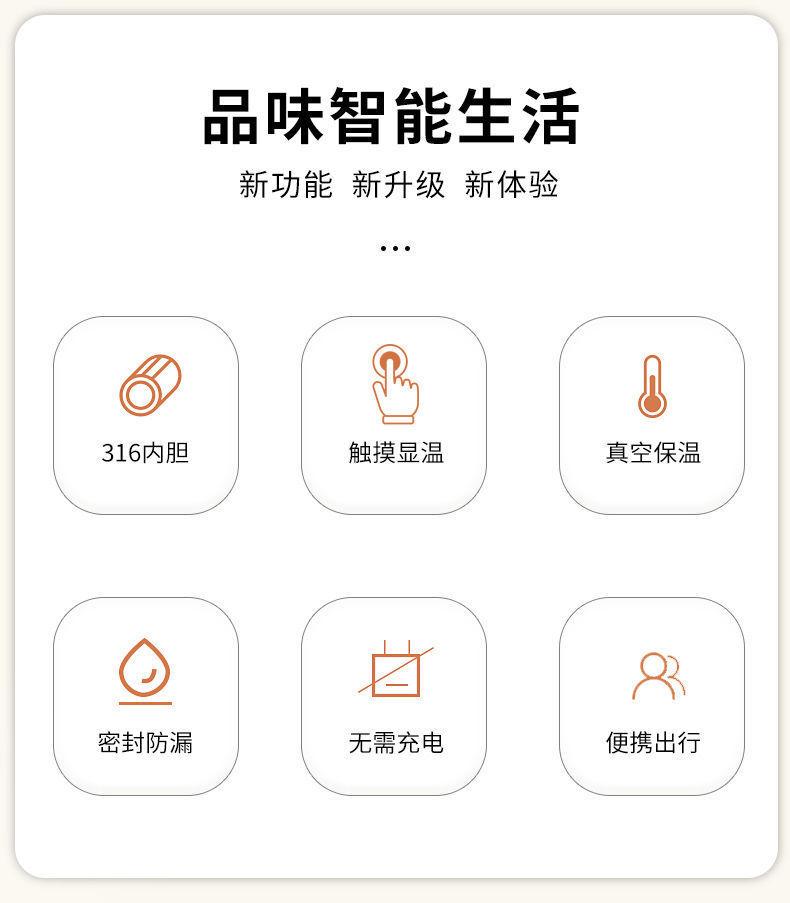 品味智能生活

新功能 新升级 新体验

...

316内胆

触摸显温

真空保温

密封防漏

无需充电

便携出行