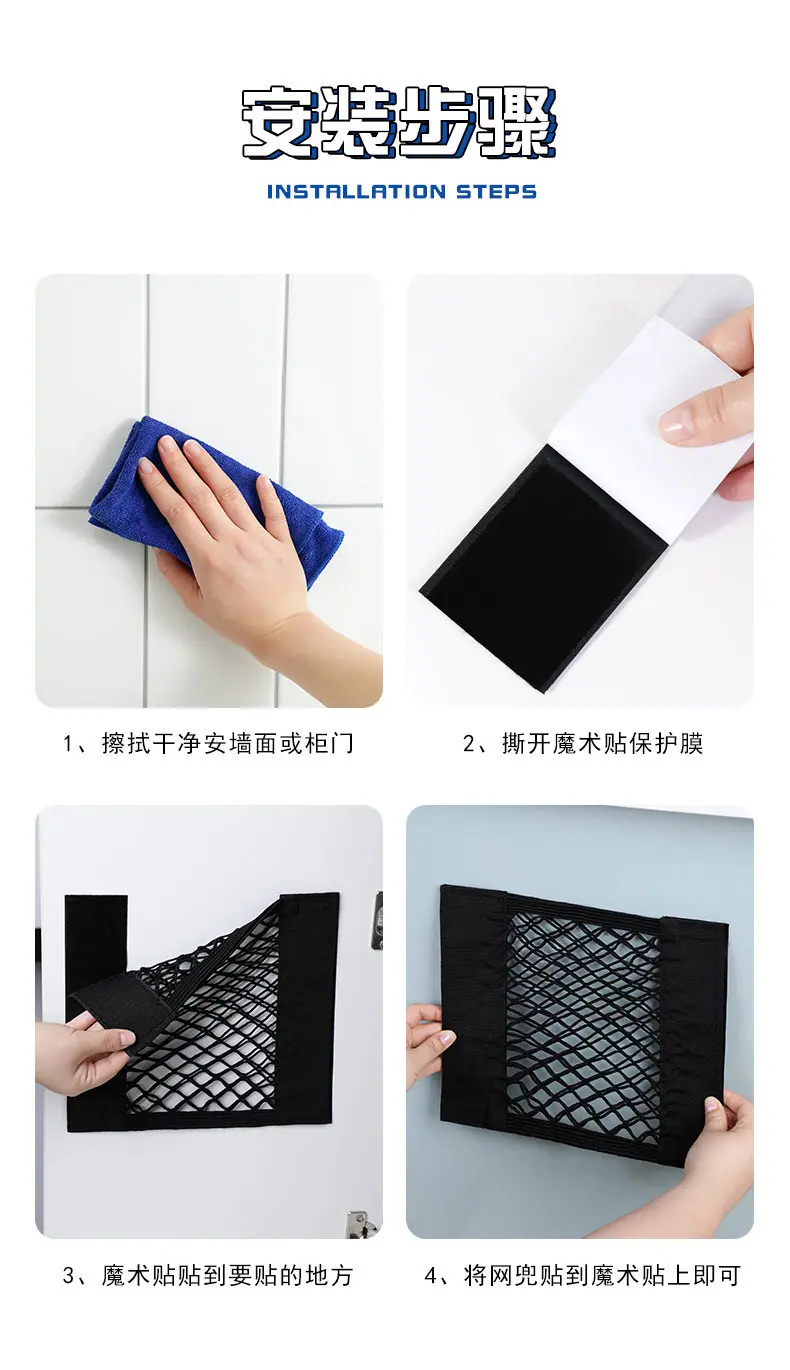 安装步骤

INSTALLATION STEPS

1、擦拭干净安墙面或柜门

2、撕开魔术贴保护膜

3、魔术贴贴到要贴的地方

4、将网兜贴到魔术贴上即可