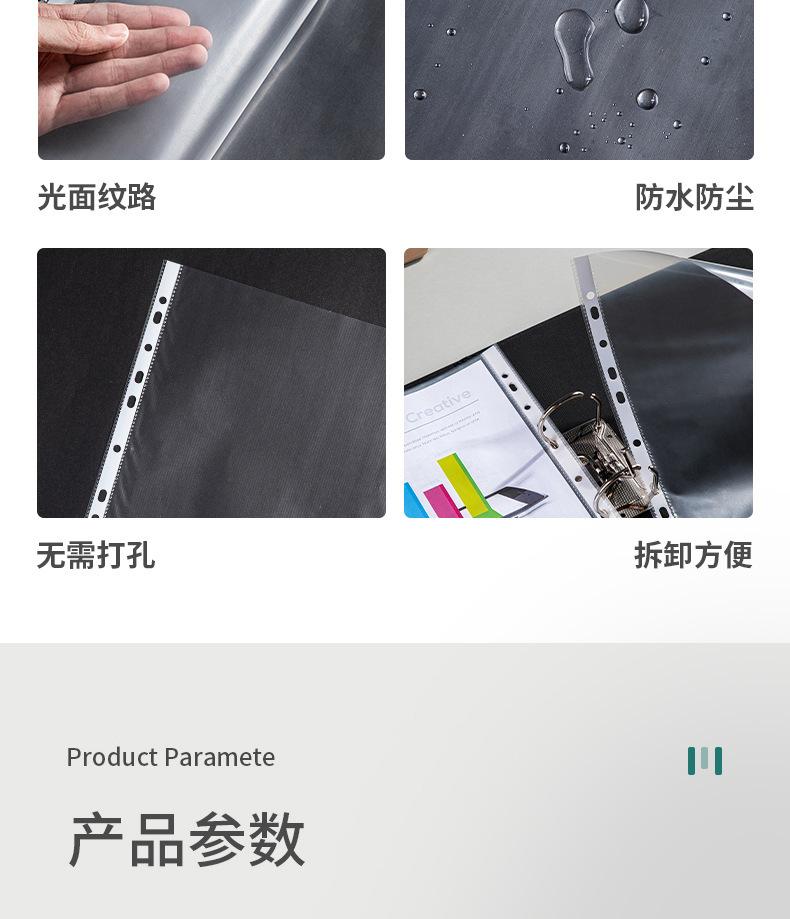 光面纹路

防水防尘

Creative

无需打孔

拆卸方便

Product Paramete

产品参数