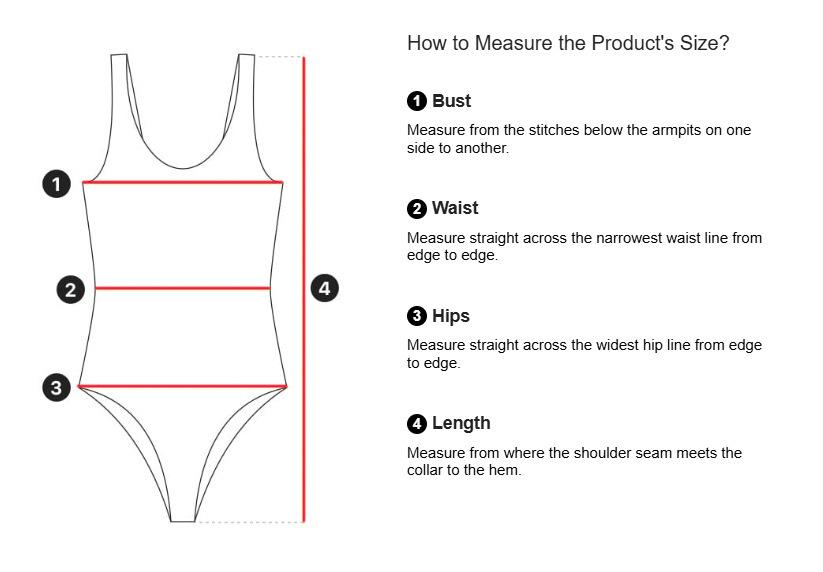 1
2
3
4

How to Measure the Product's Size?

1 Bust

Measure from the stitches below the armpits on one side to another.

2 Waist

Measure straight across the narrowest waist line from edge to edge.

3 Hips

Measure straight across the widest hip line from edge to edge.

4 Length

Measure from where the shoulder seam meets the collar to the hem.