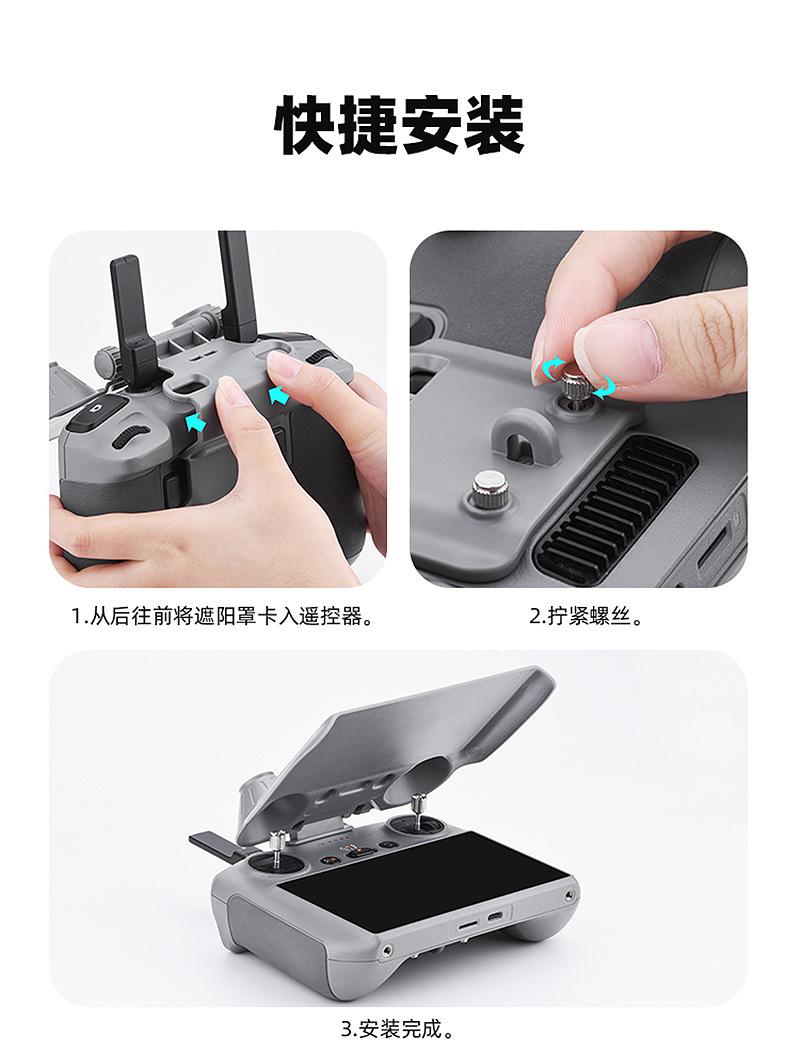 快捷安装

1.从后往前将遮阳罩卡入遥控器。

2.拧紧螺丝。

3.安装完成。