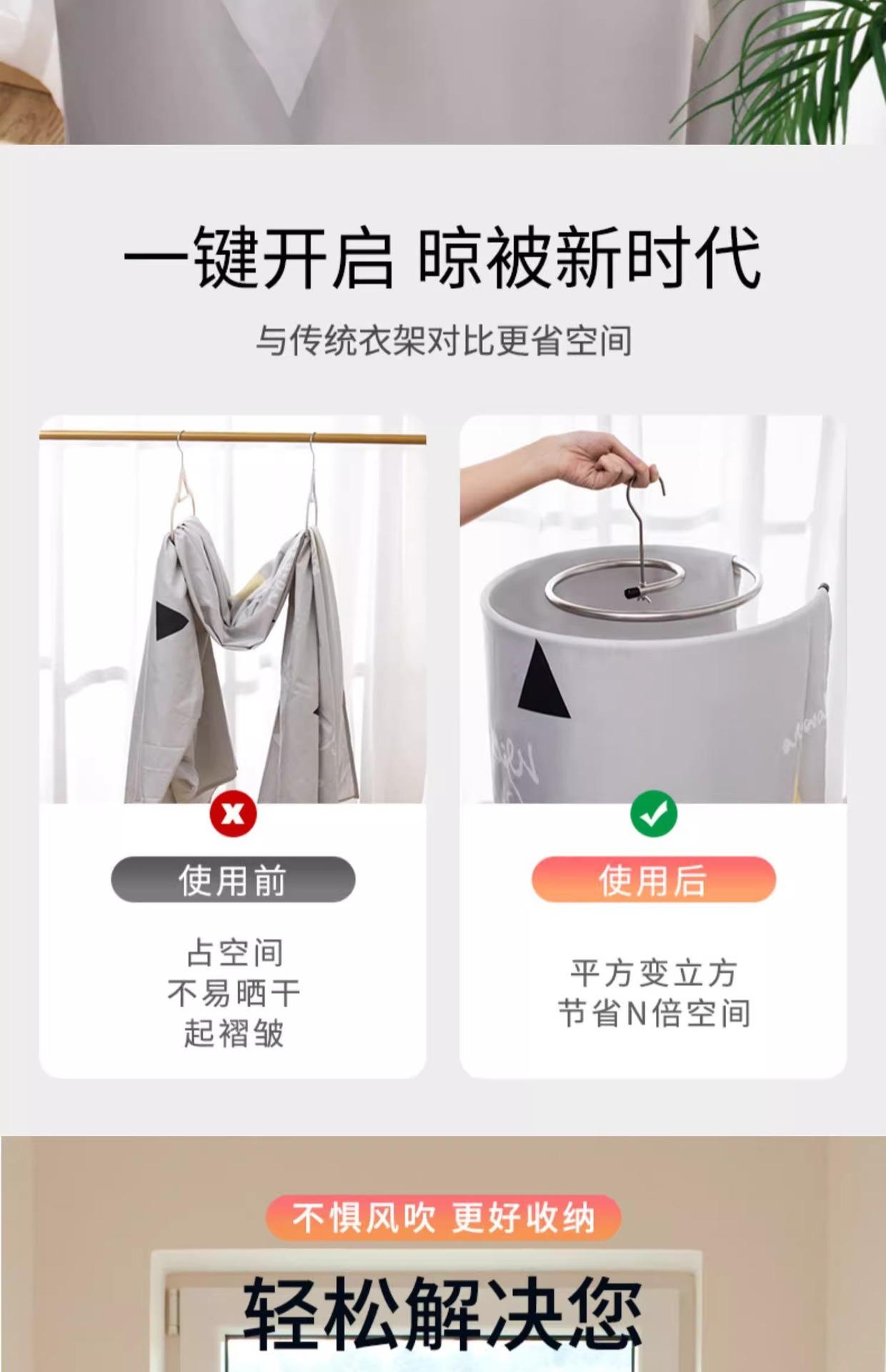 一键开启 晾被新时代

与传统衣架对比更省空间

使用前

占空间
不易晒干
起褶皱

使用后

平方变立方
节省N倍空间

不惧风吹 更好收纳

轻松解决您