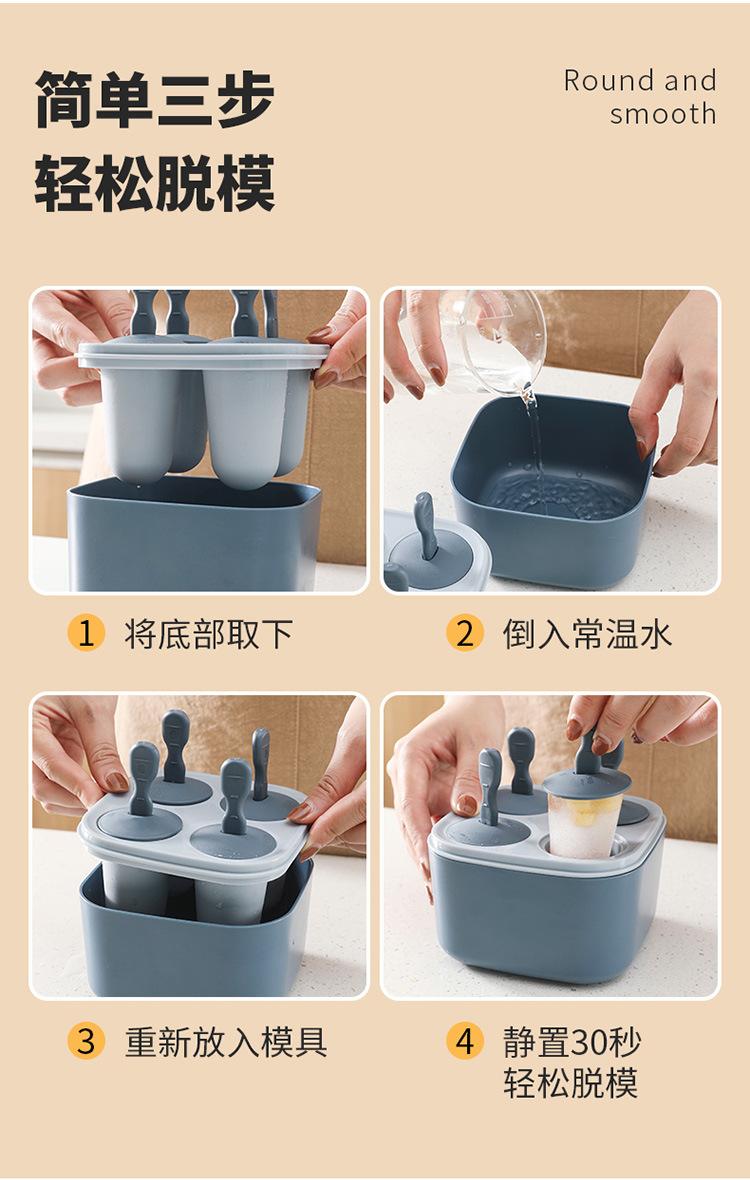 简单三步
轻松脱模

Round and smooth

1 将底部取下

2 倒入常温水

3 重新放入模具

4 静置30秒
轻松脱模