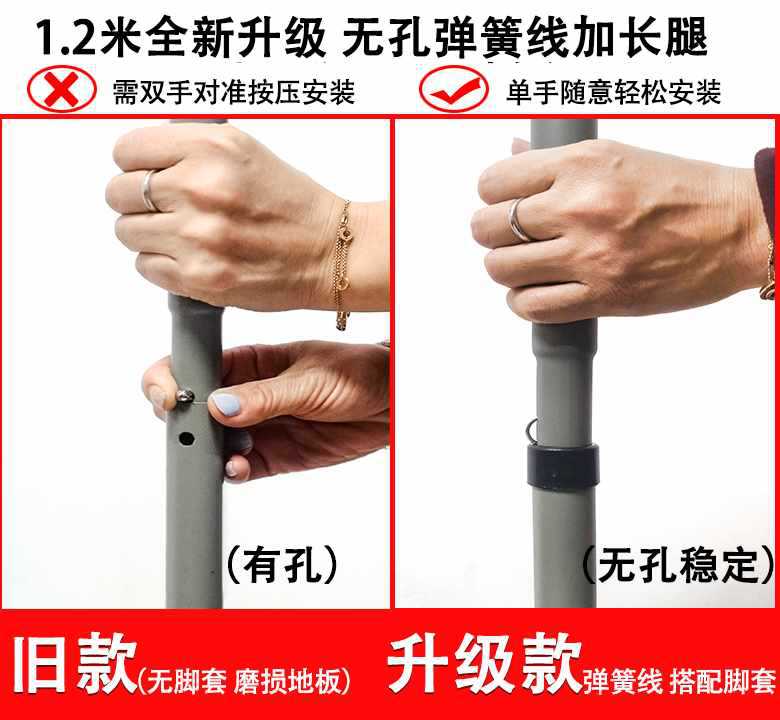 1.2米全新升级 无孔弹簧线加长腿

需双手对准按压安装

单手随意轻松安装

（有孔）

（无孔稳定）

旧款（无脚套 磨损地板）

升级款弹簧线 搭配脚套