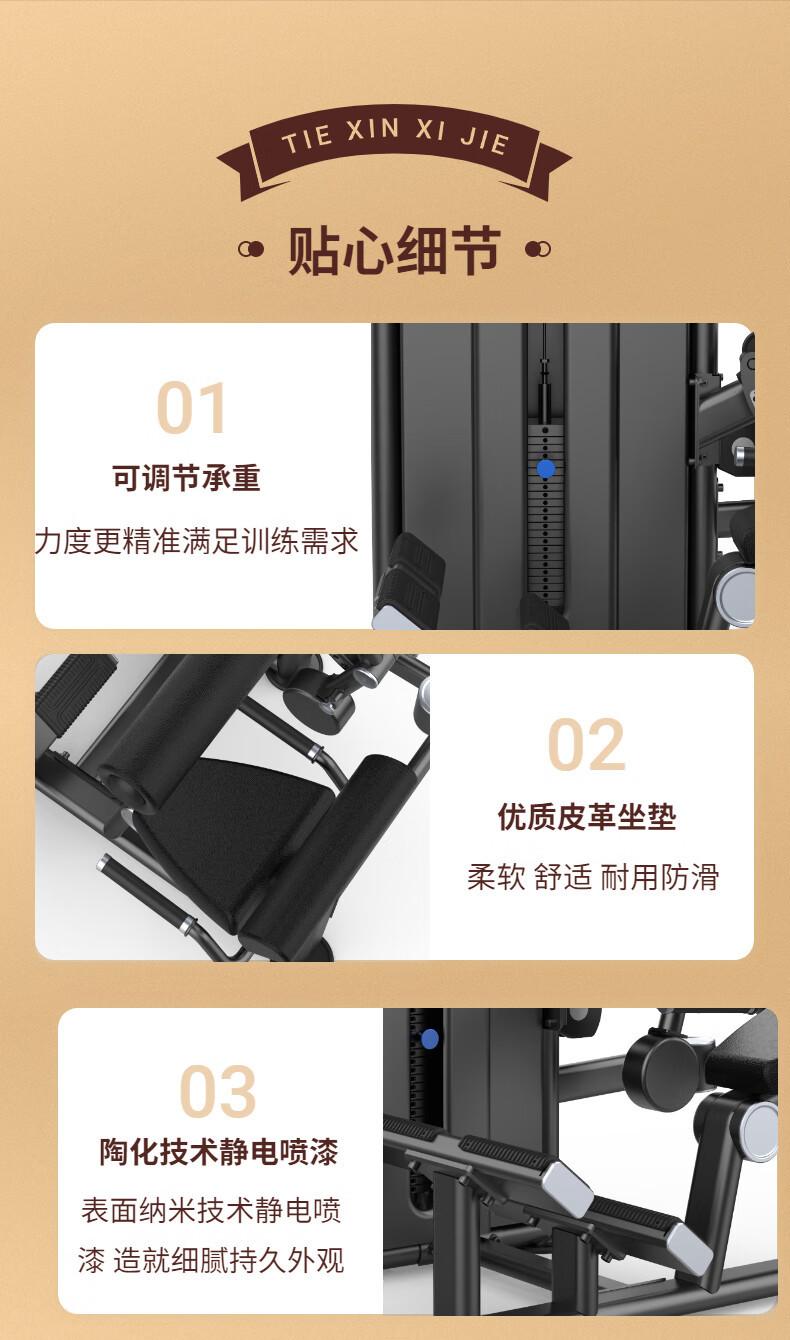 TIE XIN XI JIE

贴心细节

01

可调节承重

力度更精准满足训练需求

02

优质皮革坐垫

柔软 舒适 耐用防滑

03

陶化技术静电喷漆

表面纳米技术静电喷漆 造就细腻持久外观