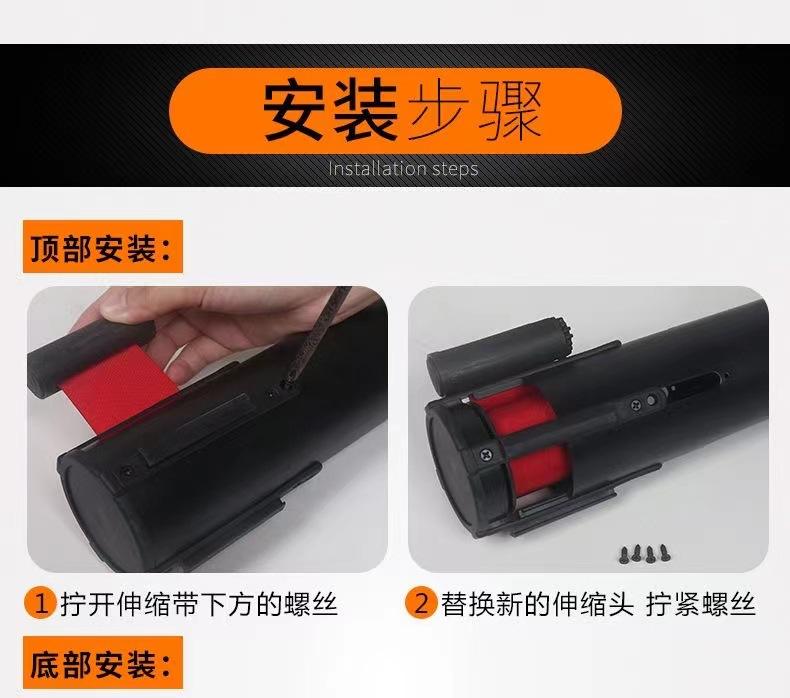 安装步骤
Installation steps

顶部安装：

1 拧开伸缩带下方的螺丝

2 替换新的伸缩头 拧紧螺丝

底部安装：