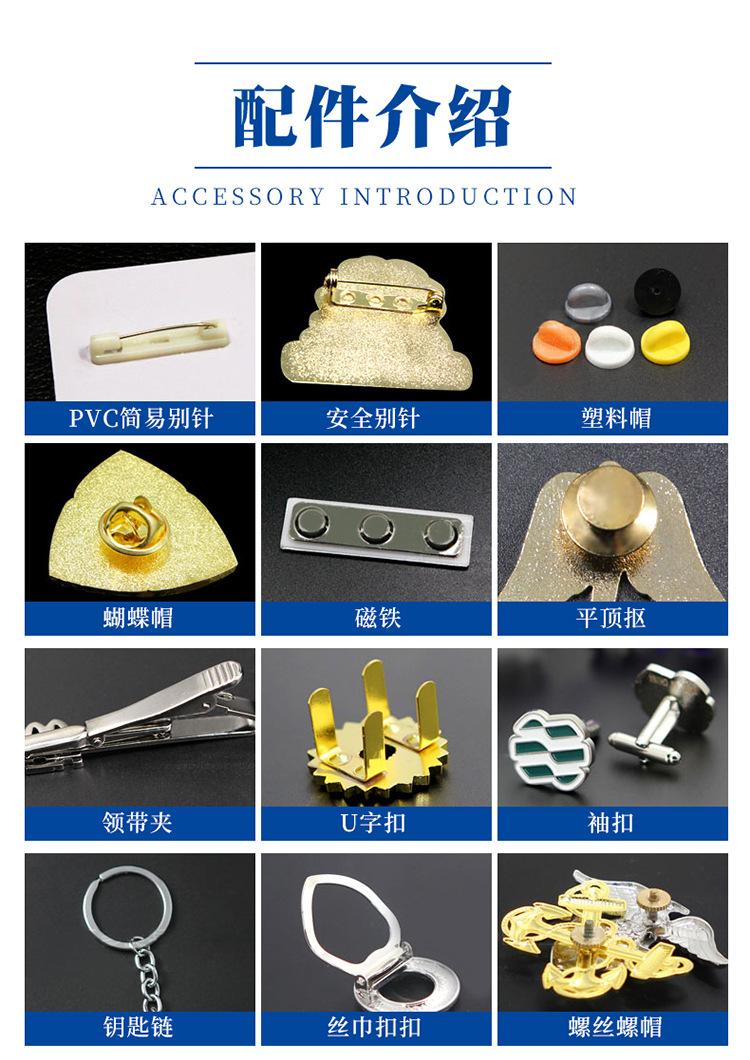 配件介绍

ACCESSORY INTRODUCTION

PVC简易别针

安全别针

塑料帽

蝴蝶帽

磁铁

平顶抠

领带夹

U字扣

袖扣

钥匙链

丝巾扣扣

螺丝螺帽