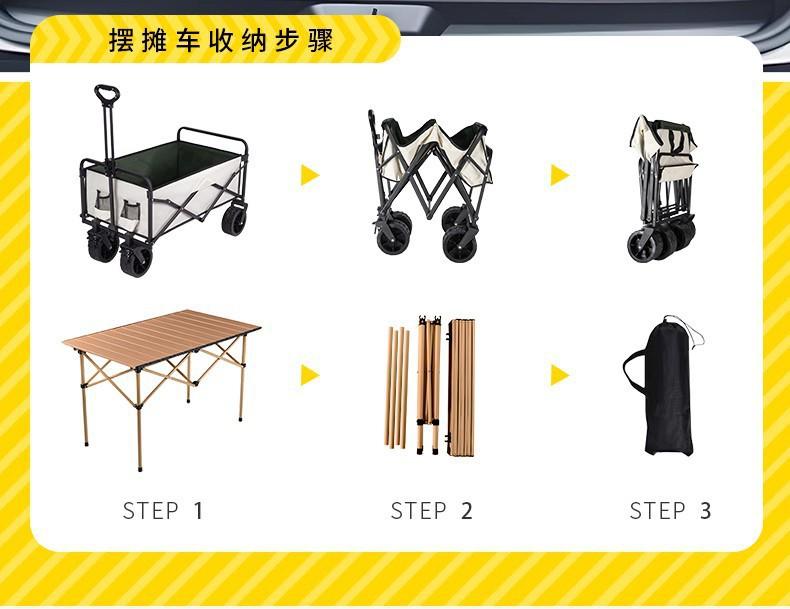 摆摊车收纳步骤

STEP 1

STEP 2

STEP 3