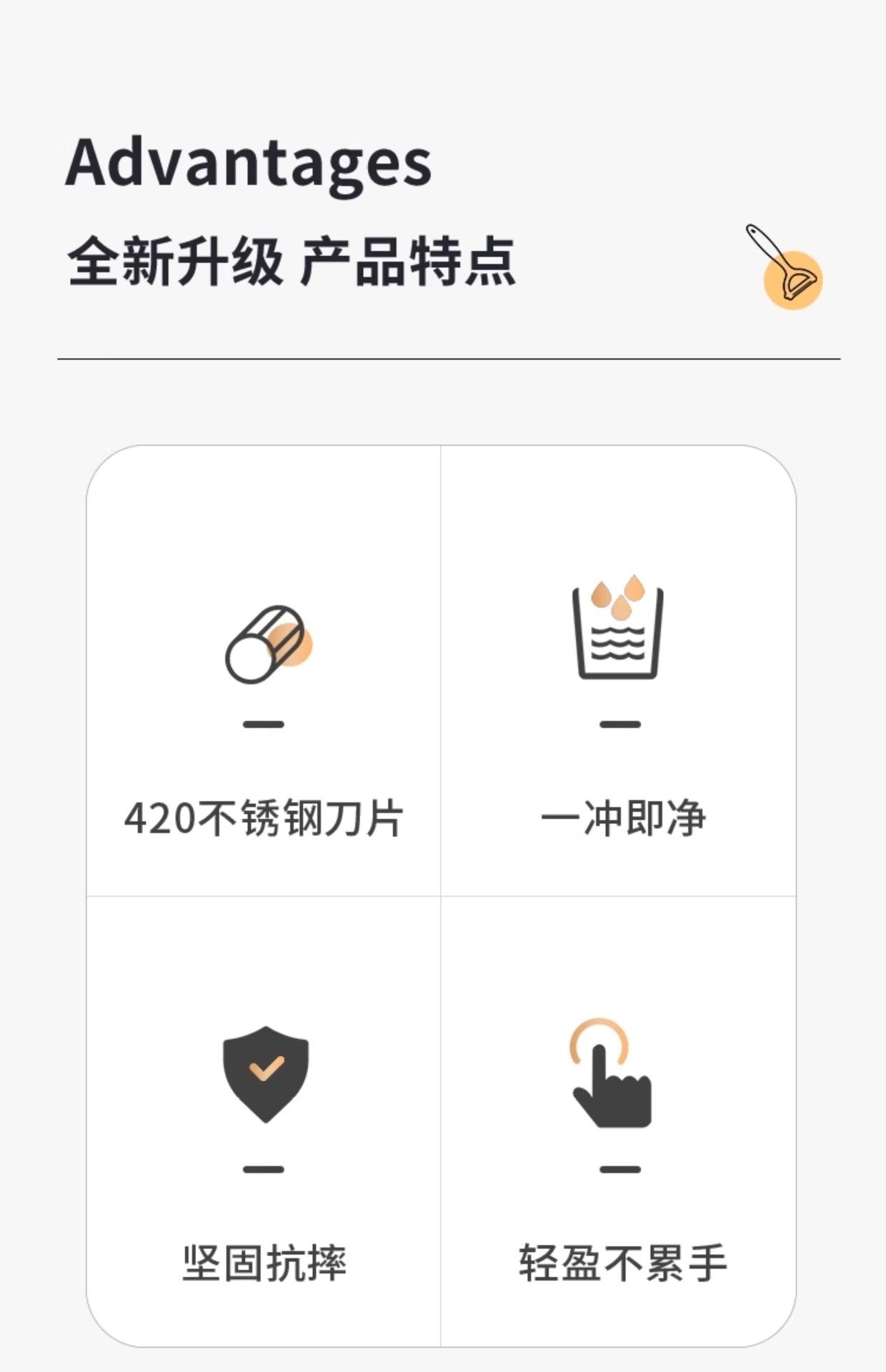 Advantages

全新升级 产品特点

420不锈钢刀片

一冲即净

坚固抗摔

轻盈不累手