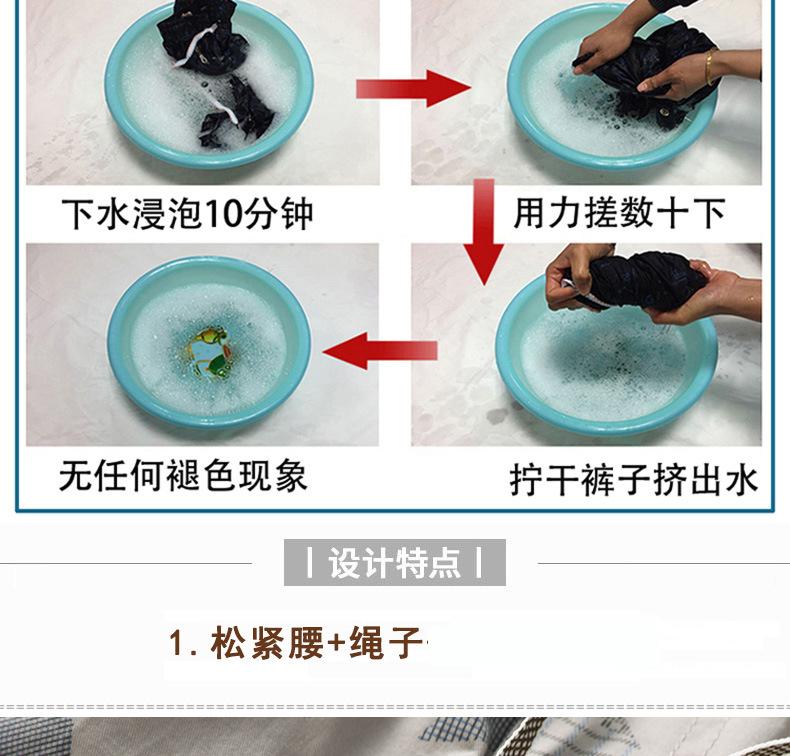 下水浸泡10分钟

用力搓数十下

无任何褪色现象

拧干裤子挤出水

| 设计特点 |

1. 松紧腰+绳子