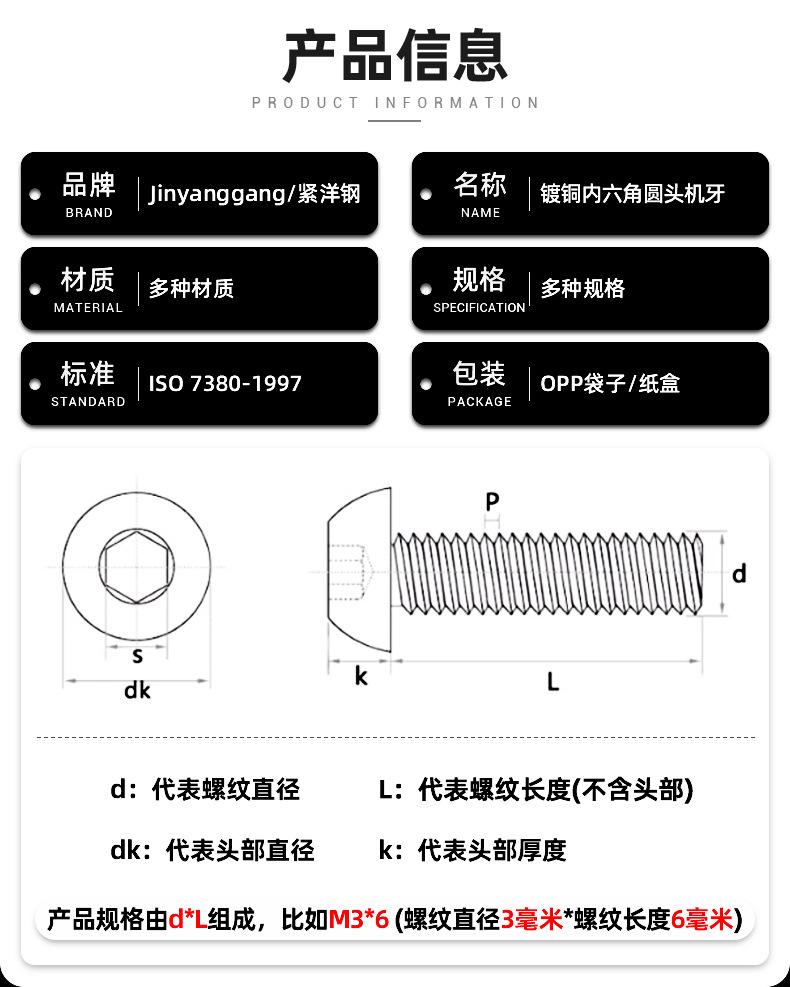 产品信息
PRODUCT INFORMATION

品牌
BRAND
Jinyanggang/紧洋钢

名称
NAME
镀铜内六角圆头机牙

材质
MATERIAL
多种材质

规格
SPECIFICATION
多种规格

标准
STANDARD
ISO 7380-1997

包装
PACKAGE
OPP袋子/纸盒

s
dk
P
d
k
L

d：代表螺纹直径
L：代表螺纹长度(不含头部)
dk：代表头部直径
k：代表头部厚度

产品规格由d*L组成，比如M3*6 (螺纹直径3毫米*螺纹长度6毫米)