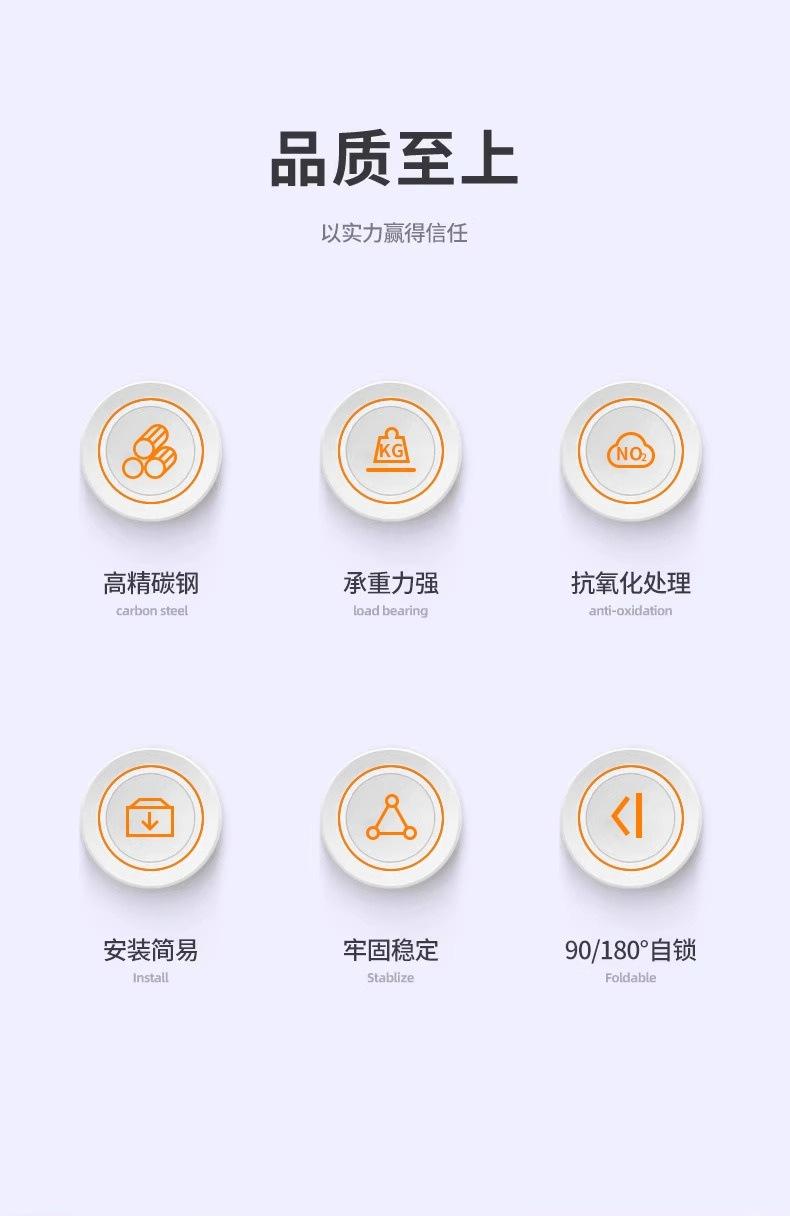 品质至上

以实力赢得信任

KG

$NO_2$

高精碳钢
carbon steel

承重力强
load bearing

抗氧化处理
anti-oxidation

安装简易
Install

牢固稳定
Stablize

90/180°自锁
Foldable