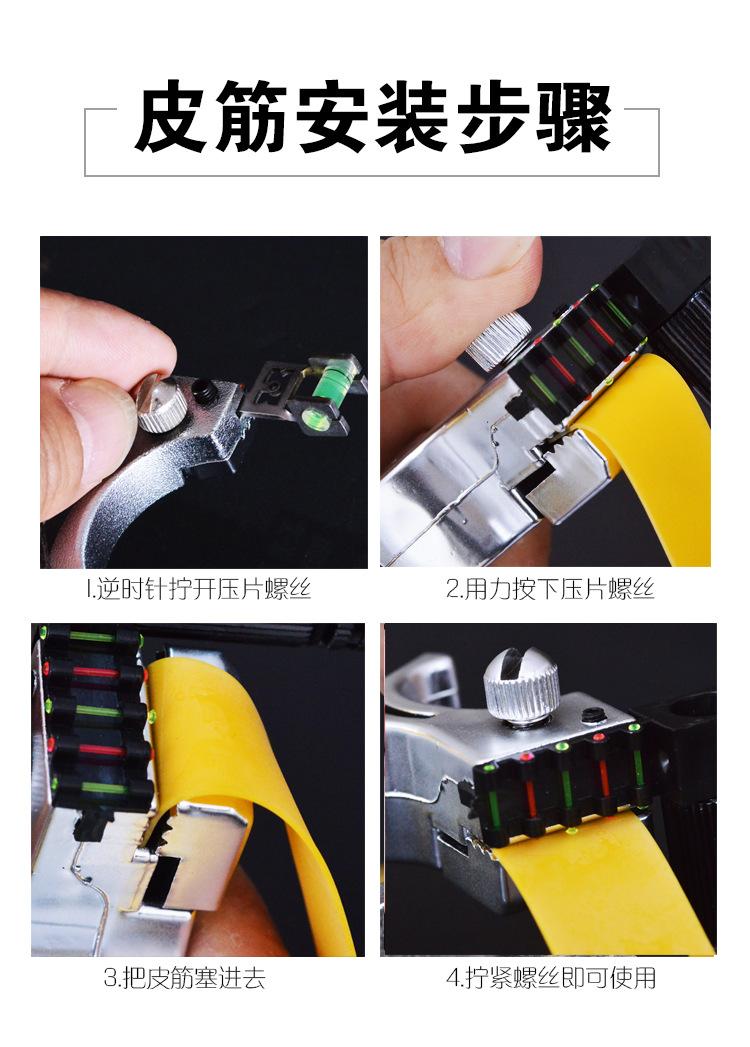 皮筋安装步骤

1.逆时针拧开压片螺丝

2.用力按下压片螺丝

3.把皮筋塞进去

4.拧紧螺丝即可使用