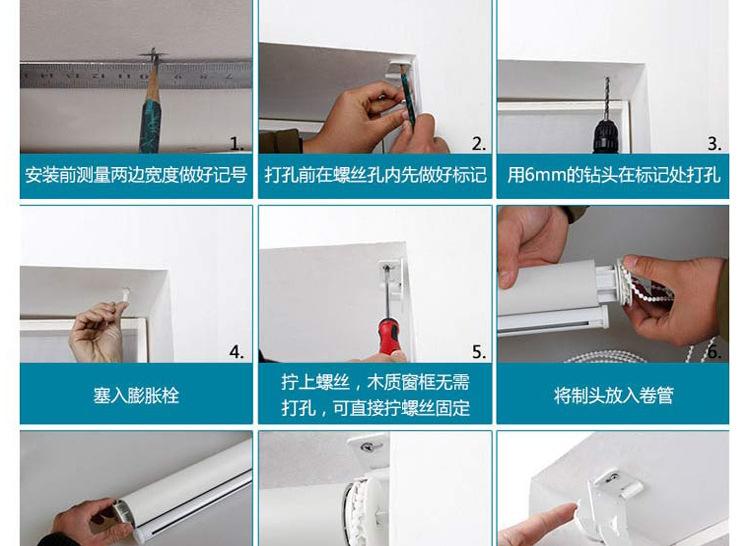 1.
安装前测量两边宽度做好记号

2.
打孔前在螺丝孔内先做好标记

3.
用6mm的钻头在标记处打孔

4.
塞入膨胀栓

5.
拧上螺丝，木质窗框无需打孔，可直接拧螺丝固定

6.
将制头放入卷管