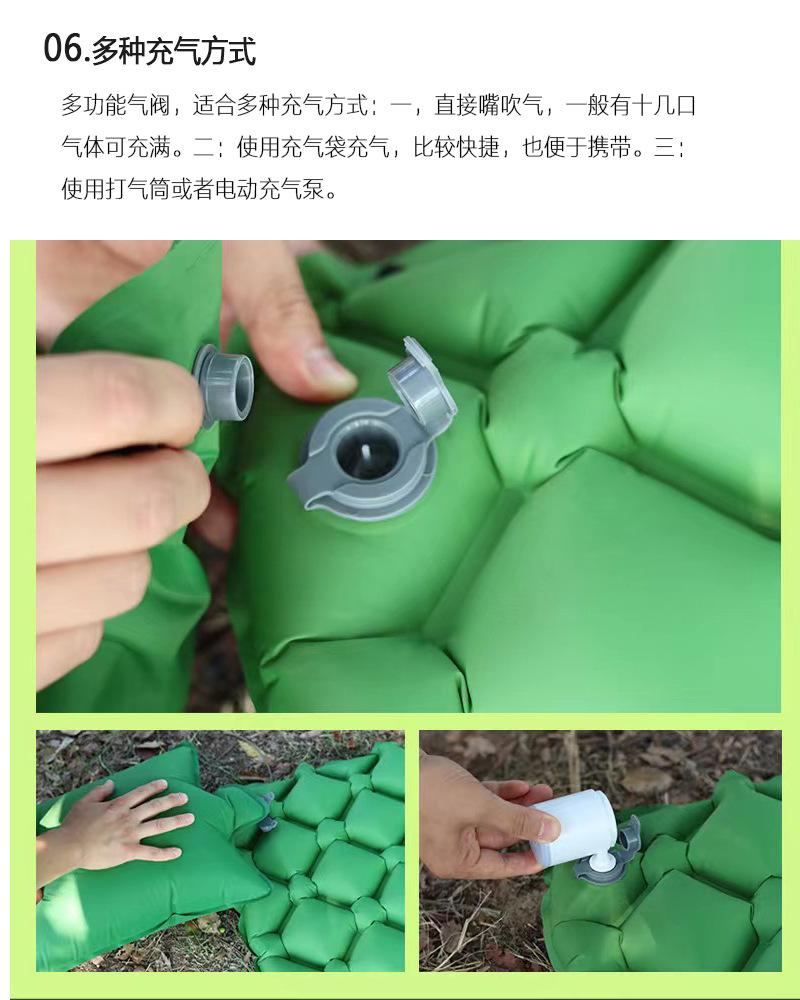 06.多种充气方式

多功能气阀，适合多种充气方式：一，直接嘴吹气，一般有十几口气体可充满。二：使用充气袋充气，比较快捷，也便于携带。三：使用打气筒或者电动充气泵。