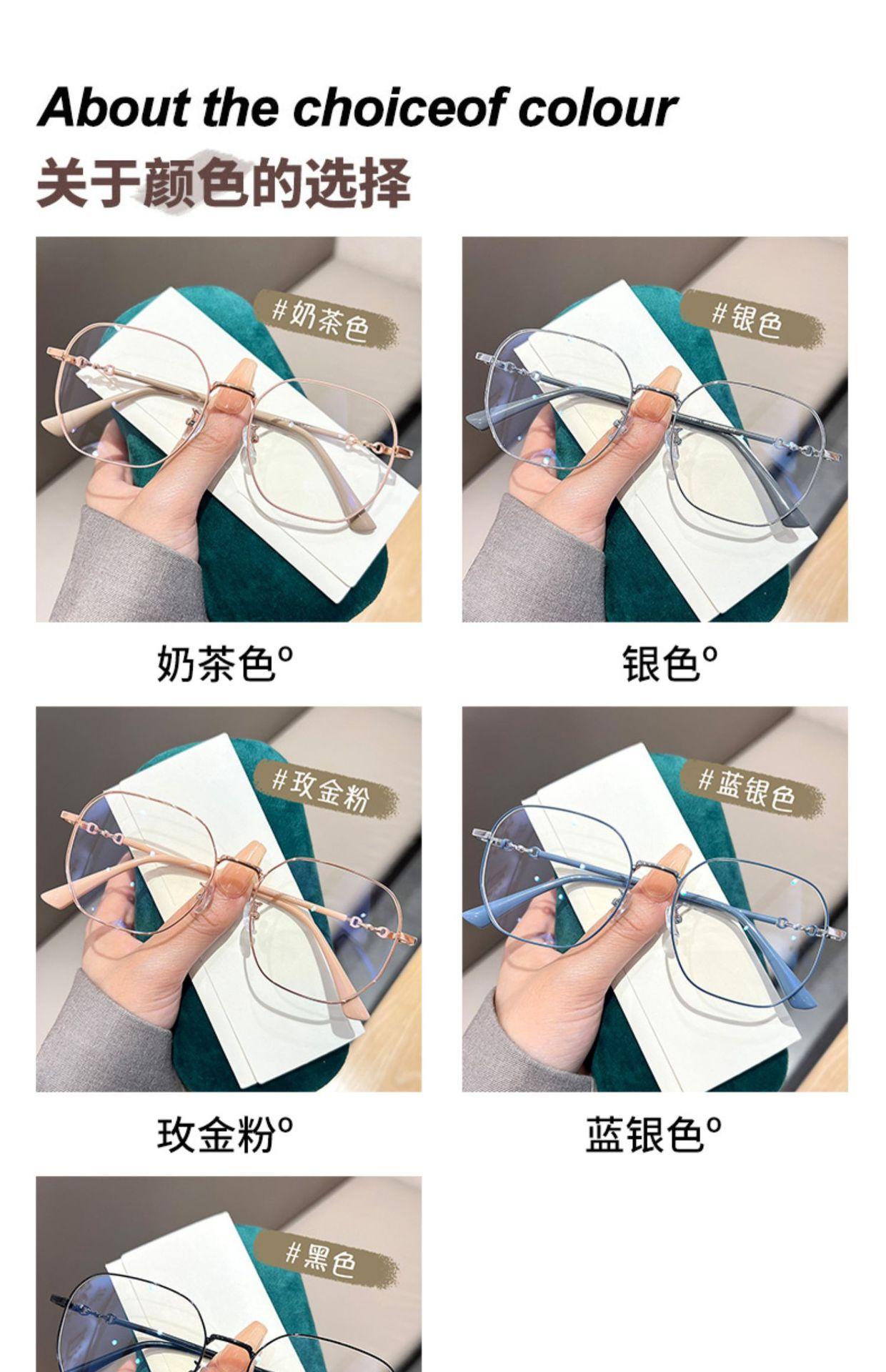 About the choiceof colour

关于颜色的选择

#奶茶色

奶茶色°

#银色

银色°

#玫金粉

玫金粉°

#蓝银色

蓝银色°

#黑色