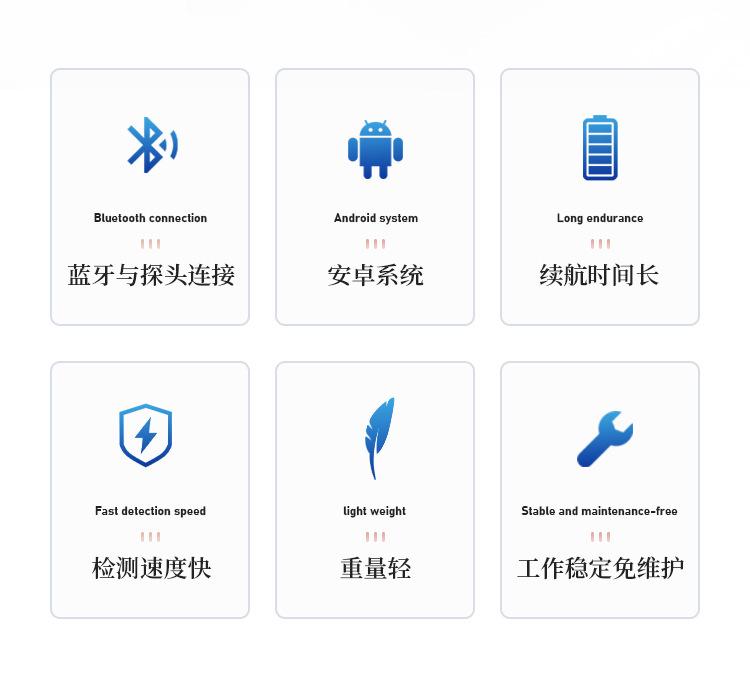 Bluetooth connection

蓝牙与探头连接

Android system

安卓系统

Long endurance

续航时间长

Fast detection speed

检测速度快

light weight

重量轻

Stable and maintenance-free

工作稳定免维护