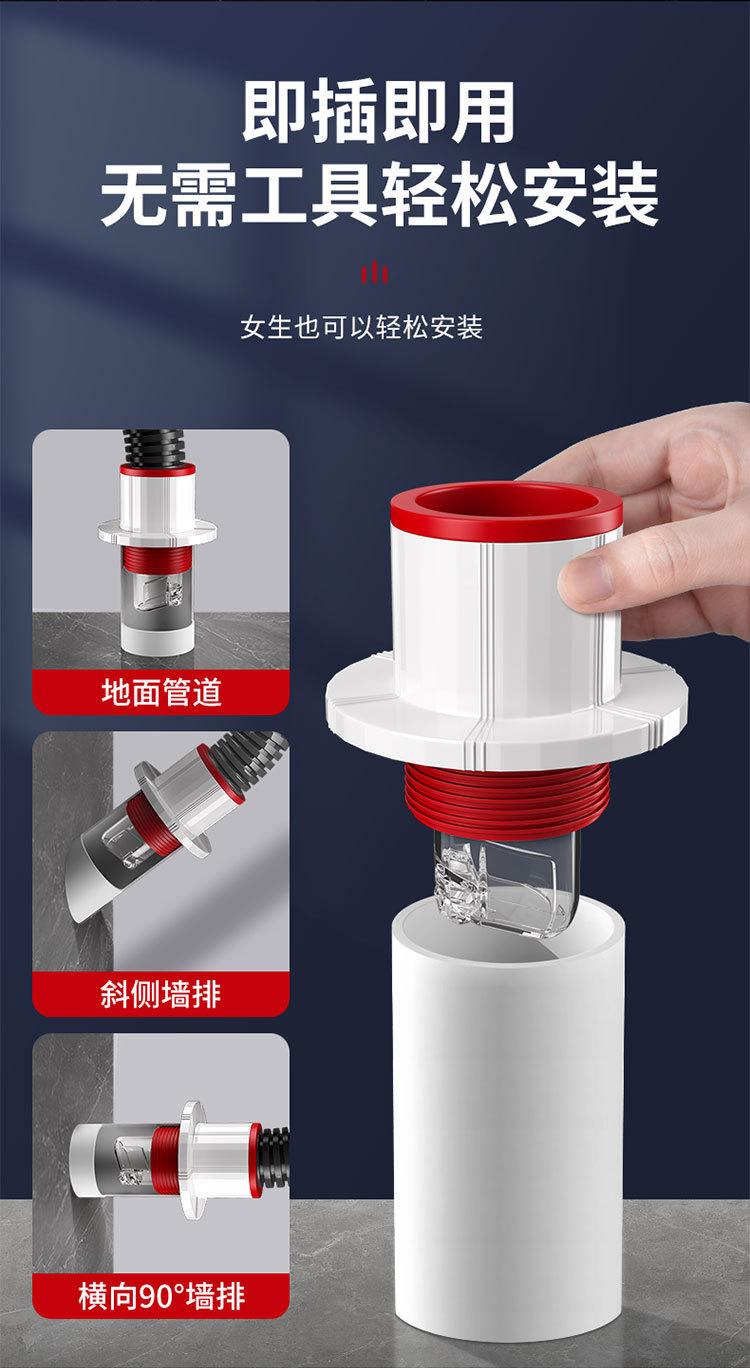 即插即用
无需工具轻松安装

女生也可以轻松安装

地面管道

斜侧墙排

横向90°墙排