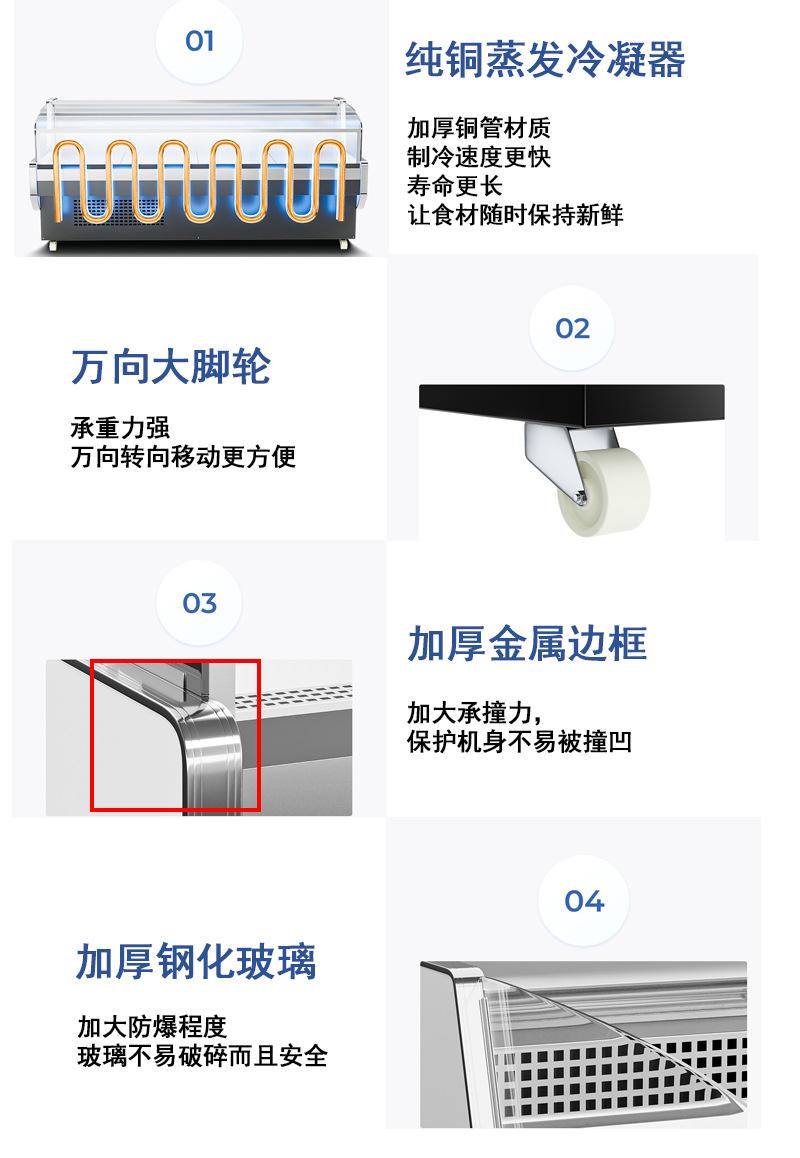 01

纯铜蒸发冷凝器

加厚铜管材质
制冷速度更快
寿命更长
让食材随时保持新鲜

02

万向大脚轮

承重力强
万向转向移动更方便

03

加厚金属边框

加大承撞力，
保护机身不易被撞凹

04

加厚钢化玻璃

加大防爆程度
玻璃不易破碎而且安全