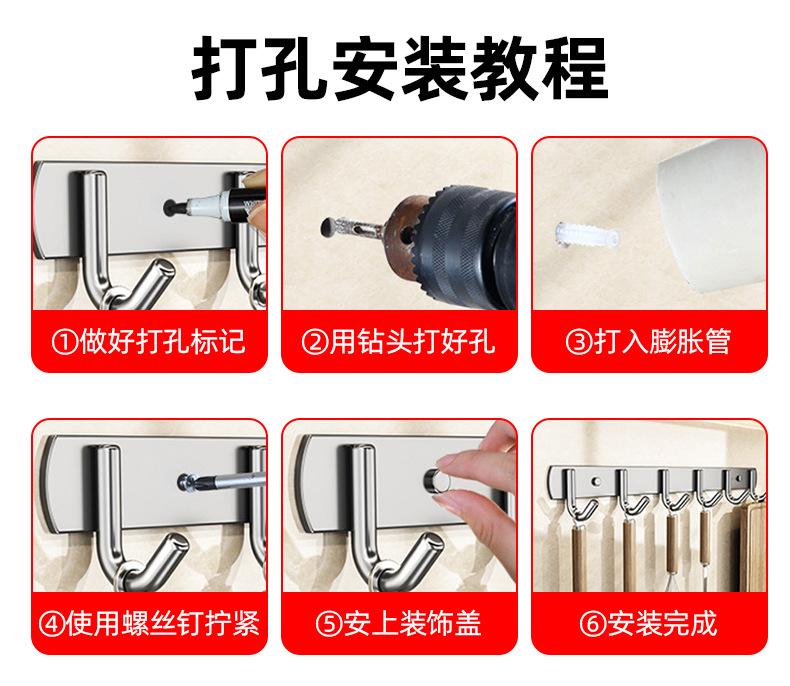 打孔安装教程

①做好打孔标记

②用钻头打好孔

③打入膨胀管

④使用螺丝钉拧紧

⑤安上装饰盖

⑥安装完成