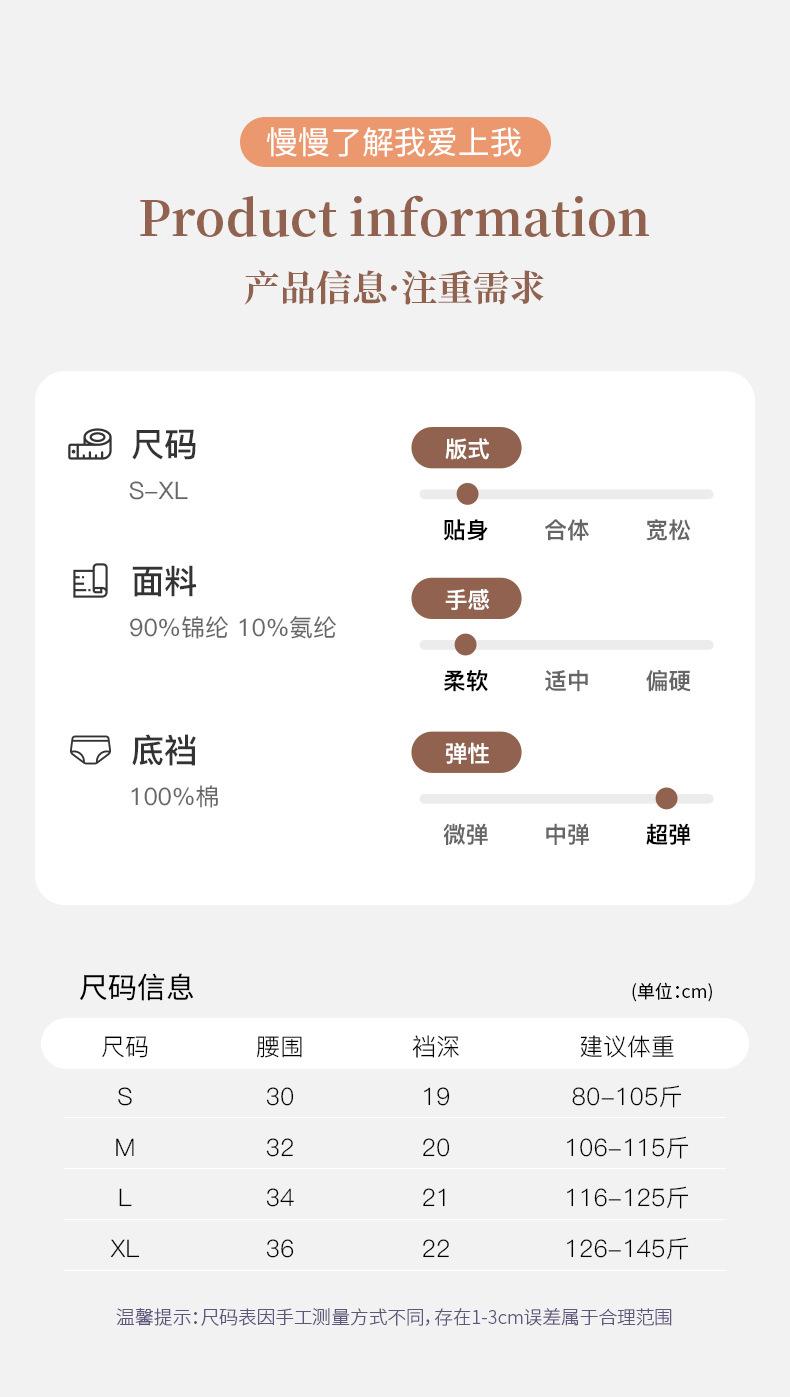 慢慢了解我爱上我

Product information

产品信息·注重需求

尺码
S-XL

面料
90%锦纶 10%氨纶

底裆
100%棉

版式
贴身 合体 宽松

手感
柔软 适中 偏硬

弹性
微弹 中弹 超弹

尺码信息

(单位:cm)

| 尺码 | 腰围 | 裆深 | 建议体重 |
|---|---|---|---|
| S | 30 | 19 | 80-105斤 |
| M | 32 | 20 | 106-115斤 |
| L | 34 | 21 | 116-125斤 |
| XL | 36 | 22 | 126-145斤 |

温馨提示:尺码表因手工测量方式不同,存在1-3cm误差属于合理范围