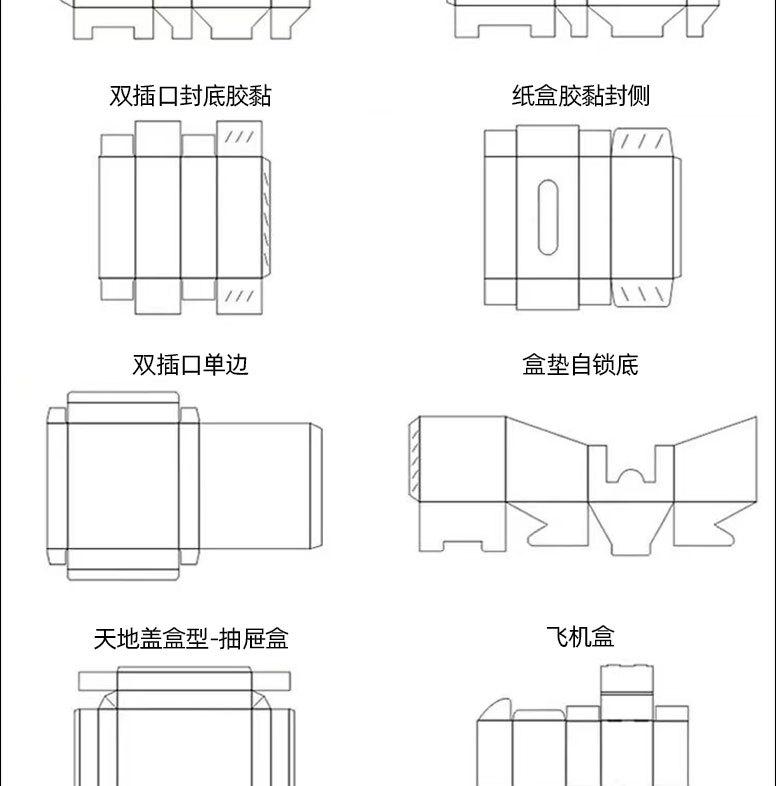 双插口封底胶黏

纸盒胶黏封侧

双插口单边

盒垫自锁底

天地盖盒型-抽屉盒

飞机盒