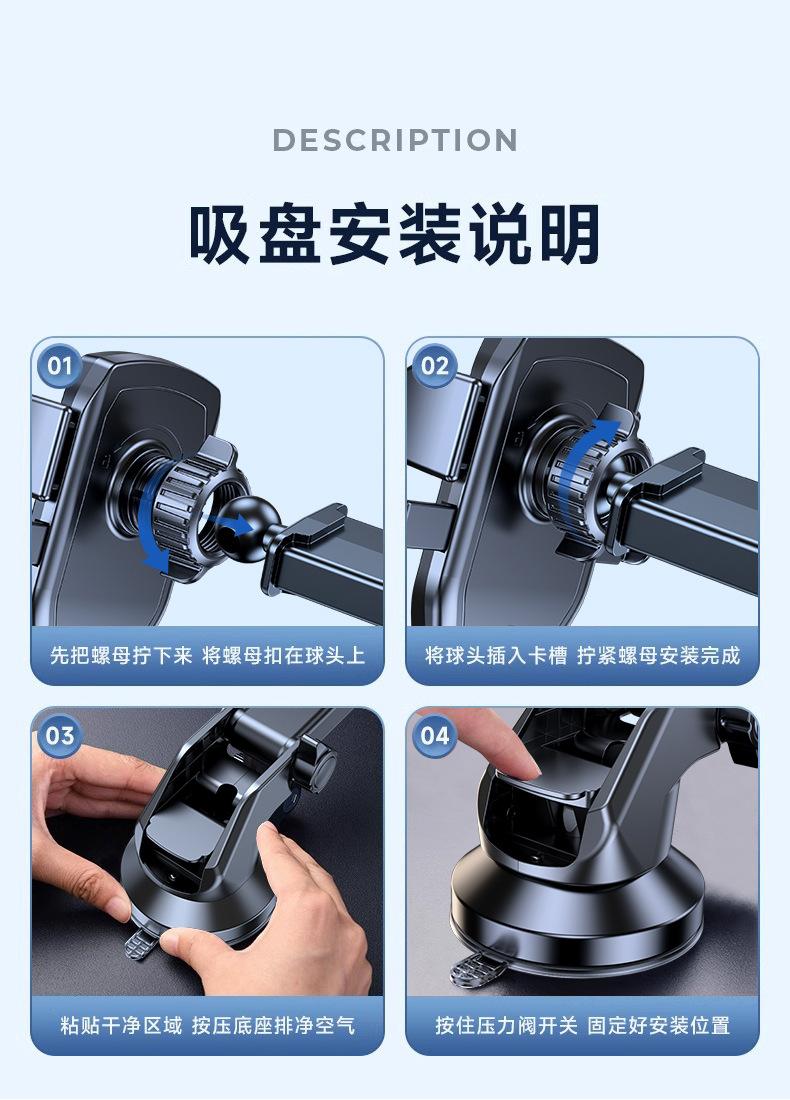 DESCRIPTION

吸盘安装说明

01

先把螺母拧下来 将螺母扣在球头上

02

将球头插入卡槽 拧紧螺母安装完成

03

粘贴干净区域 按压底座排净空气

04

按住压力阀开关 固定好安装位置