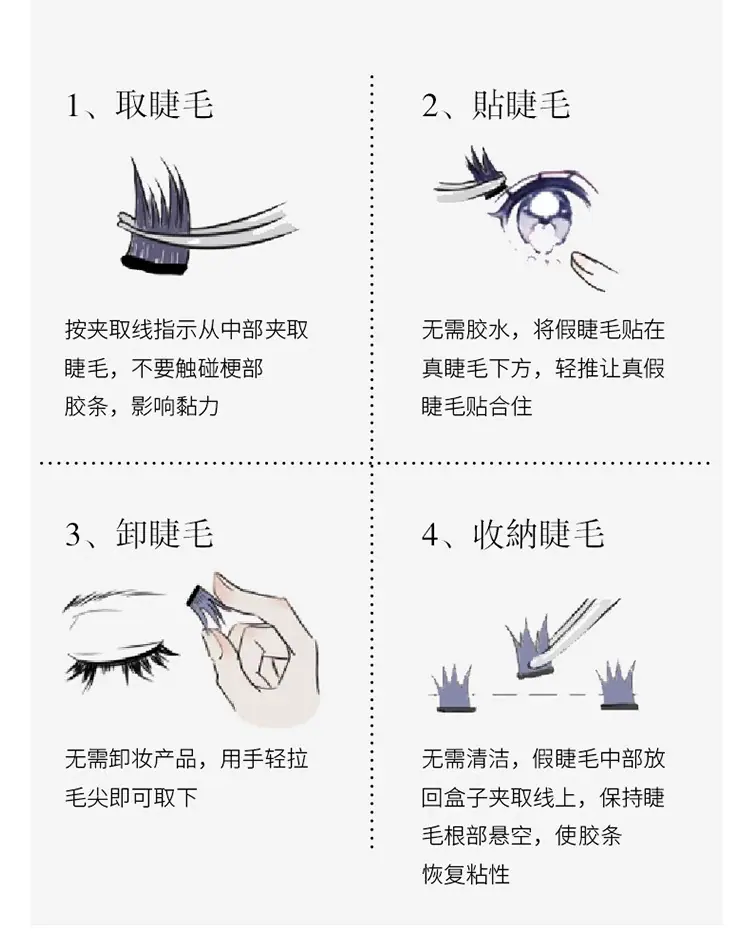 1、取睫毛

按夹取线指示从中部夹取睫毛，不要触碰梗部胶条，影响黏力

2、貼睫毛

无需胶水，将假睫毛贴在真睫毛下方，轻推让真假睫毛贴合住

3、卸睫毛

无需卸妆产品，用手轻拉毛尖即可取下

4、收納睫毛

无需清洁，假睫毛中部放回盒子夹取线上，保持睫毛根部悬空，使胶条恢复粘性