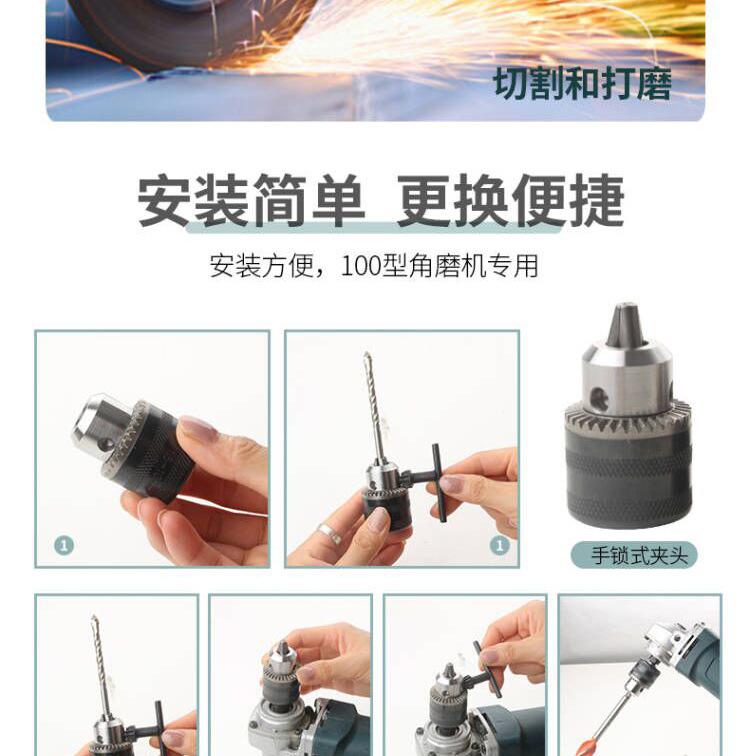 切割和打磨

安装简单 更换便捷

安装方便，100型角磨机专用

1

1

手锁式夹头