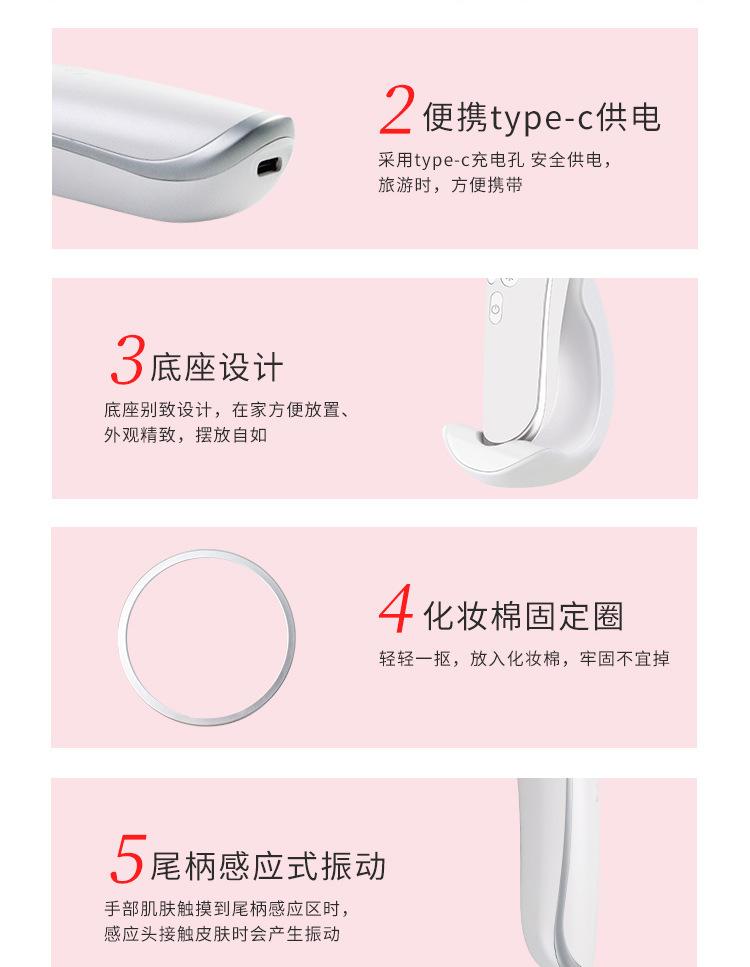 2 便携type-c供电

采用type-c充电孔 安全供电，旅游时，方便携带

3 底座设计

底座别致设计，在家方便放置、外观精致，摆放自如

4 化妆棉固定圈

轻轻一抠，放入化妆棉，牢固不宜掉

5 尾柄感应式振动

手部肌肤触摸到尾柄感应区时，感应头接触皮肤时会产生振动